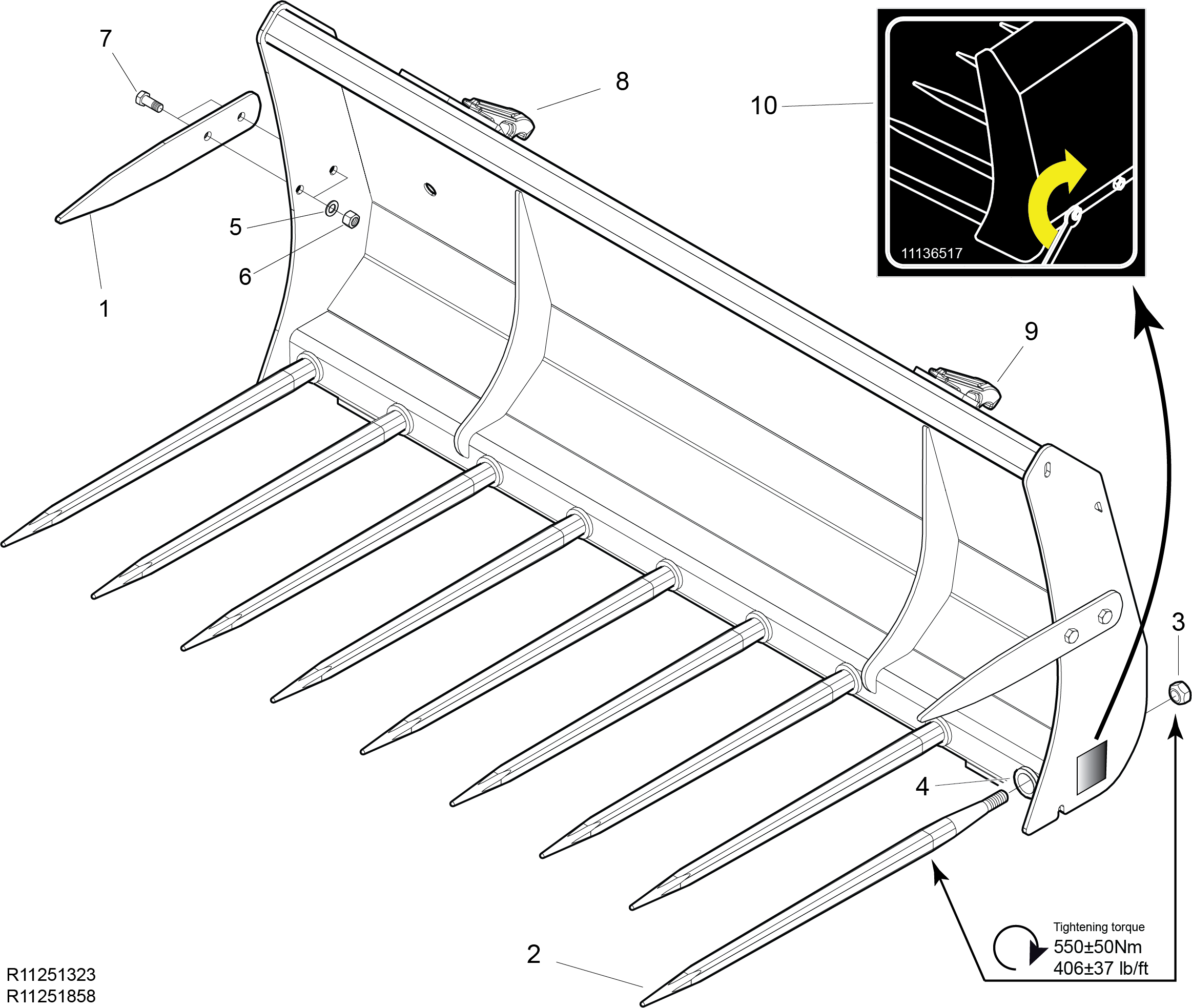 7

8

10

11136517

5

6

1

9

3

4

2

Tightening torque
550±50Nm
406±37 lb/ft

R11251323
R11251858