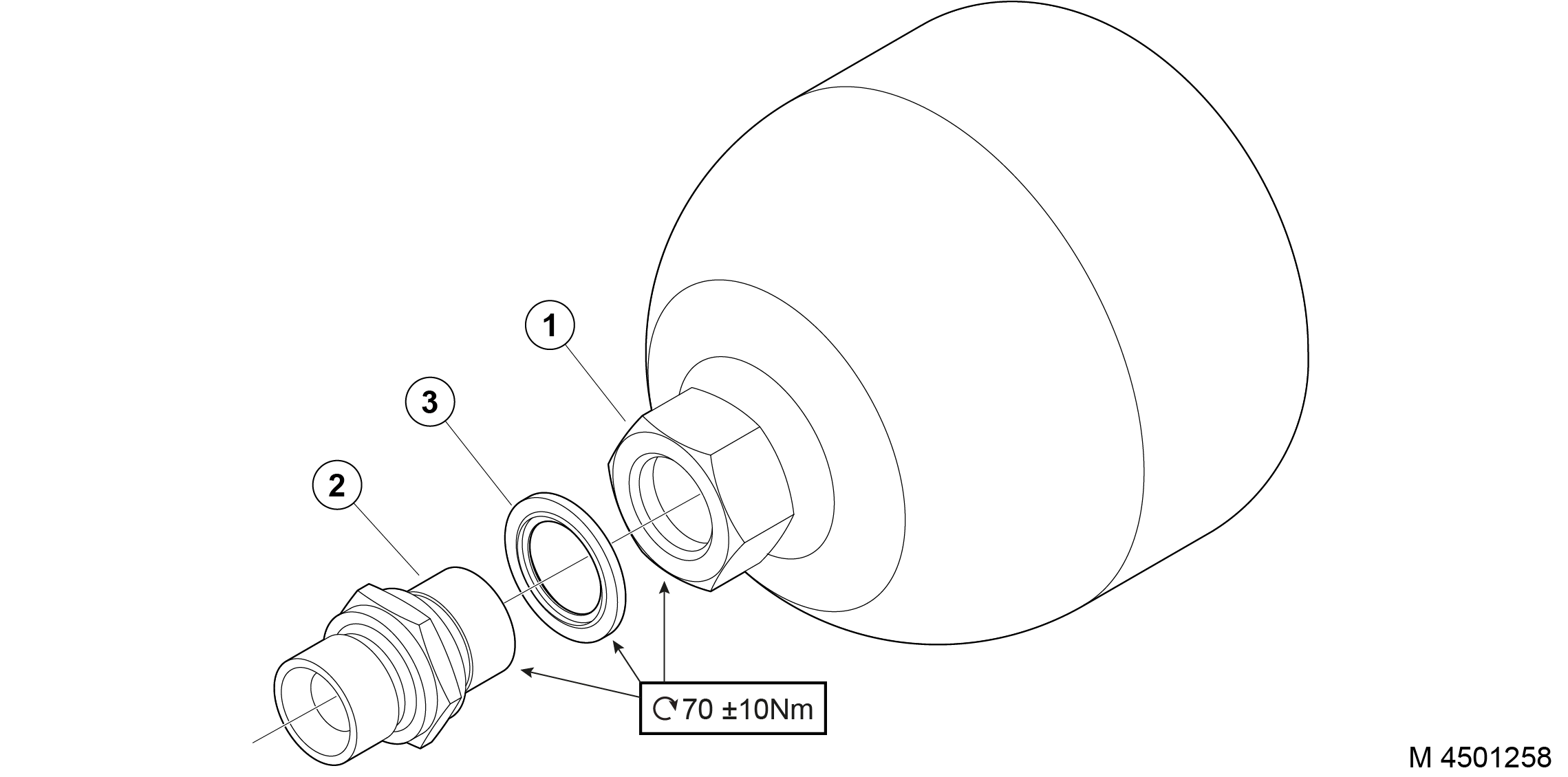 1
3
2
70 ±10Nm
M 4501258