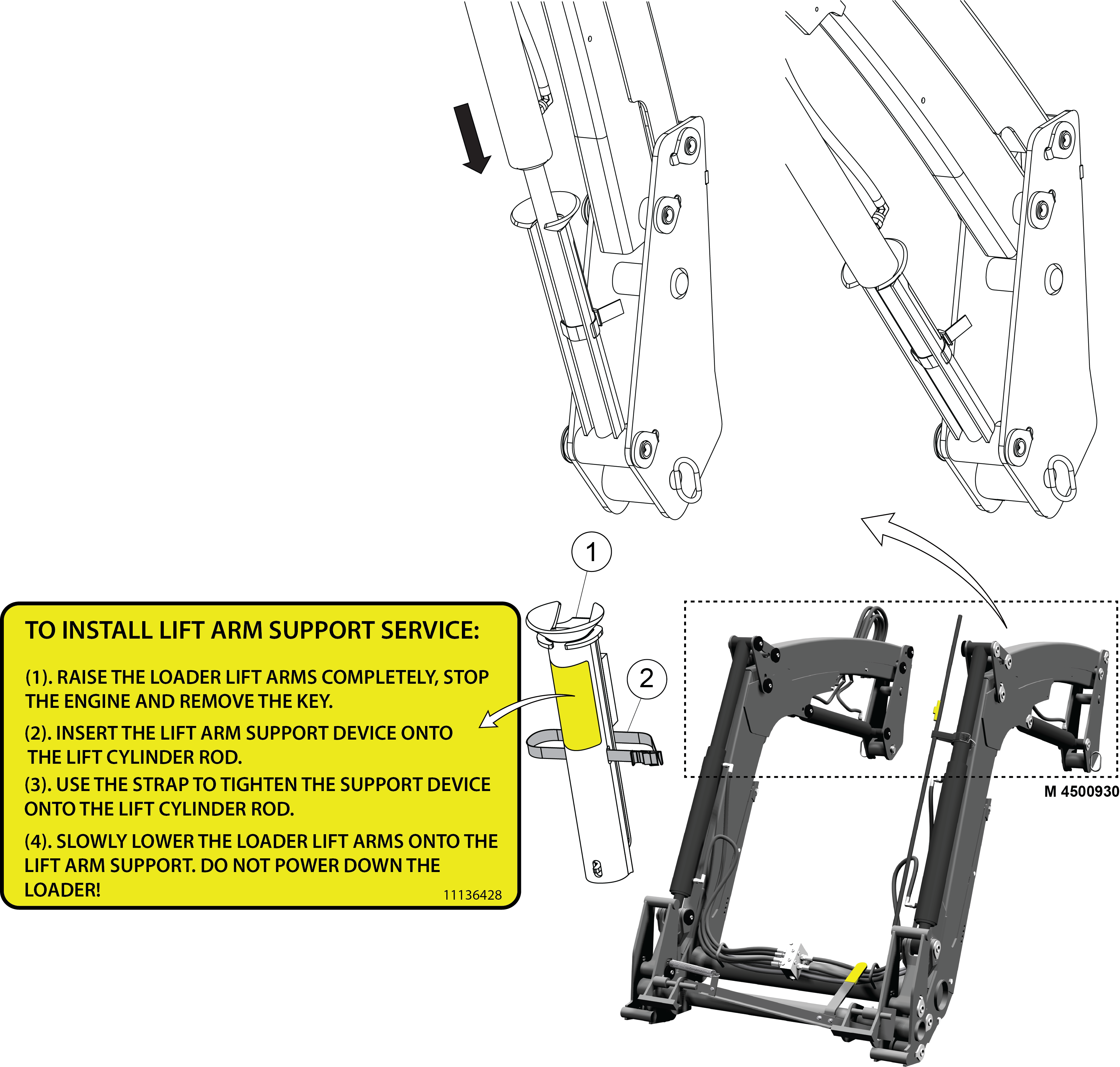 1

2

TO INSTALL LIFT ARM SUPPORT SERVICE:

(1). RAISE THE LOADER LIFT ARMS COMPLETELY, STOP THE ENGINE AND REMOVE THE KEY.

(2). INSERT THE LIFT ARM SUPPORT DEVICE ONTO THE LIFT CYLINDER ROD.

(3). USE THE STRAP TO TIGHTEN THE SUPPORT DEVICE ONTO THE LIFT CYLINDER ROD.

(4). SLOWLY LOWER THE LOADER LIFT ARMS ONTO THE LIFT ARM SUPPORT. DO NOT POWER DOWN THE LOADER!

11136428

M 4500930