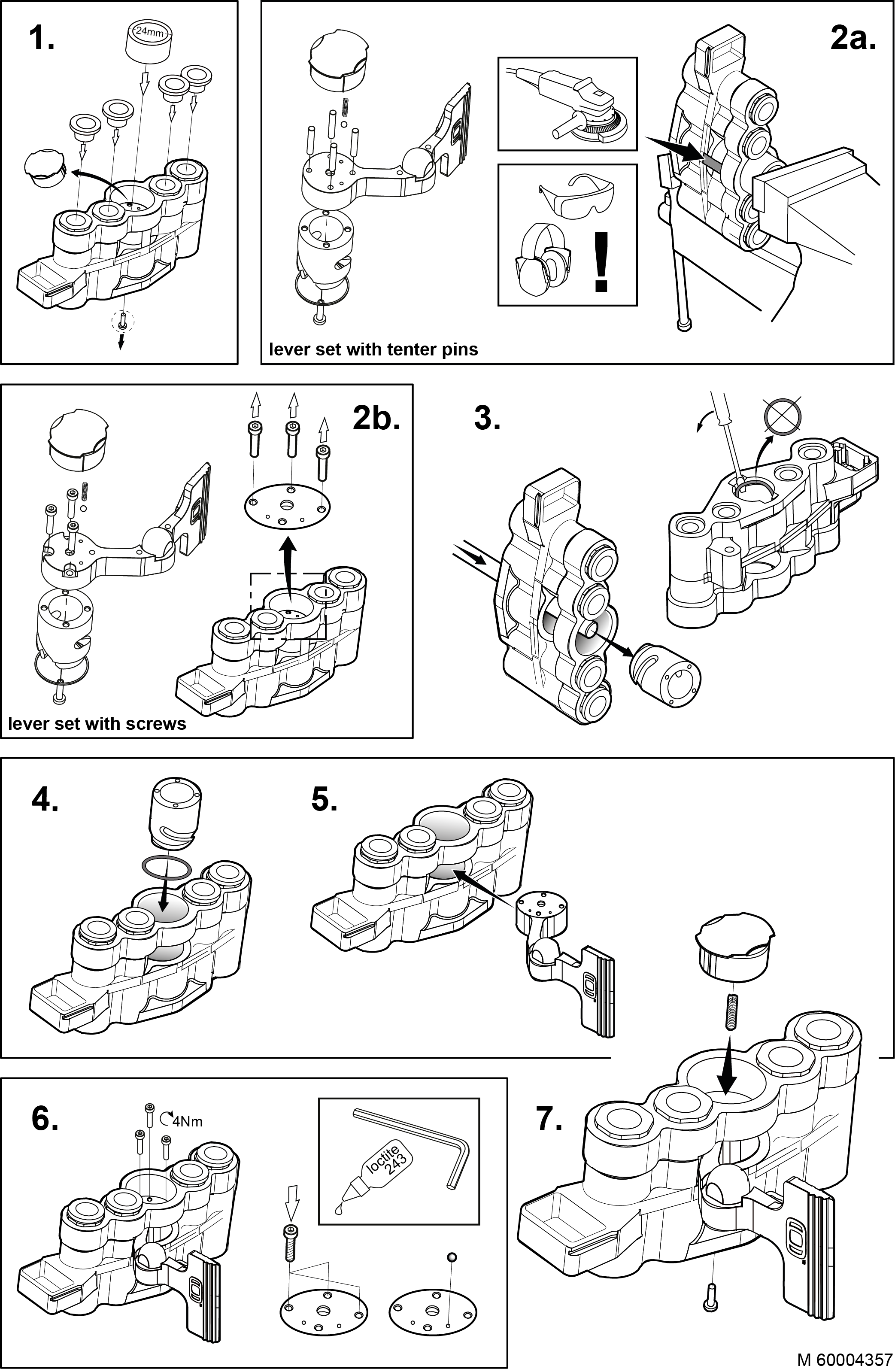 1.

24mm

2a.

!

lever set with tenter pins

2b.

lever set with screws

3.

4.

5.

6.

4Nm

loctite 243

7.

M 60004357