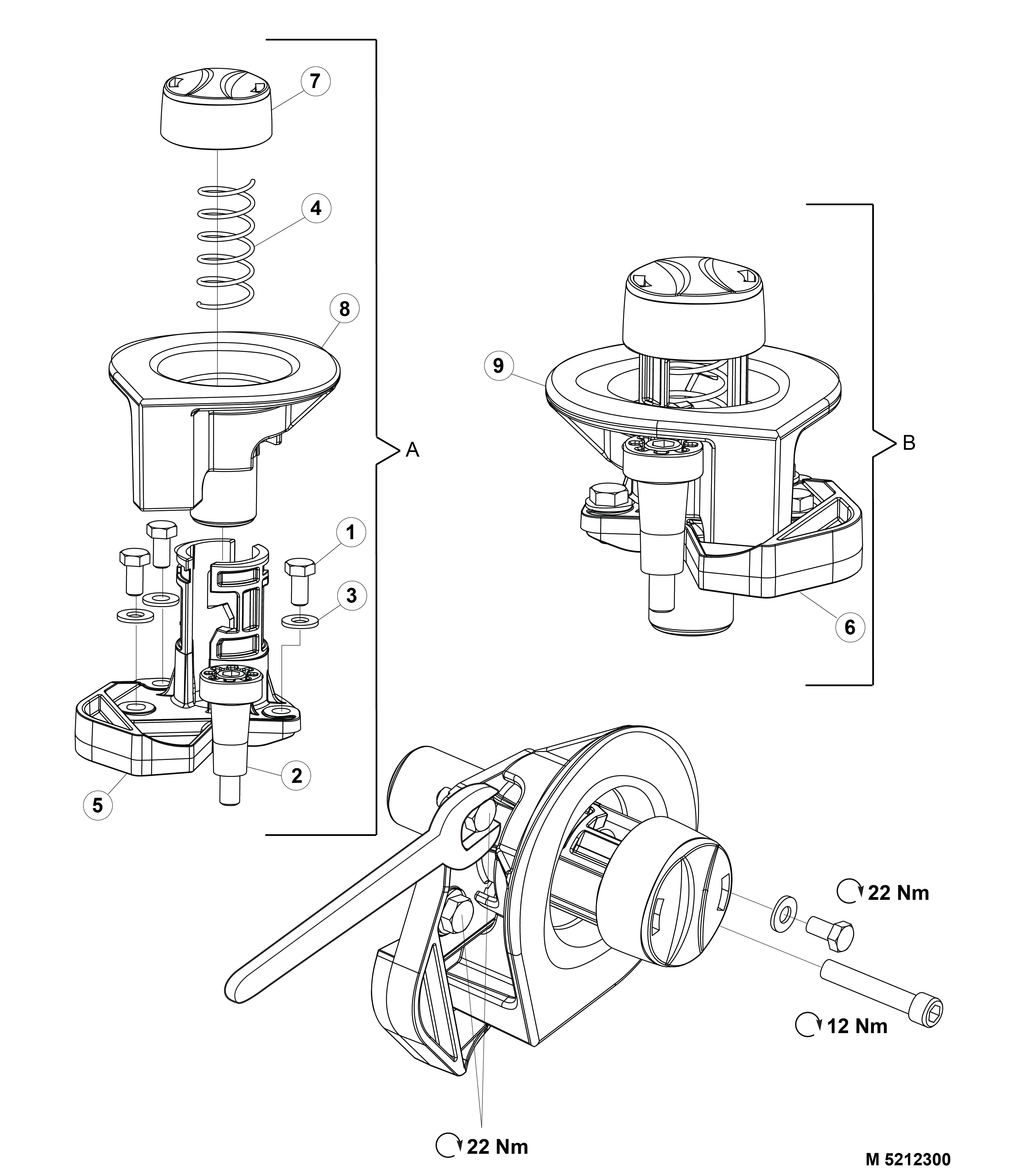 7
4
8
A
1
3
2
5
9
B
6
22 Nm
12 Nm
22 Nm
M 5212300