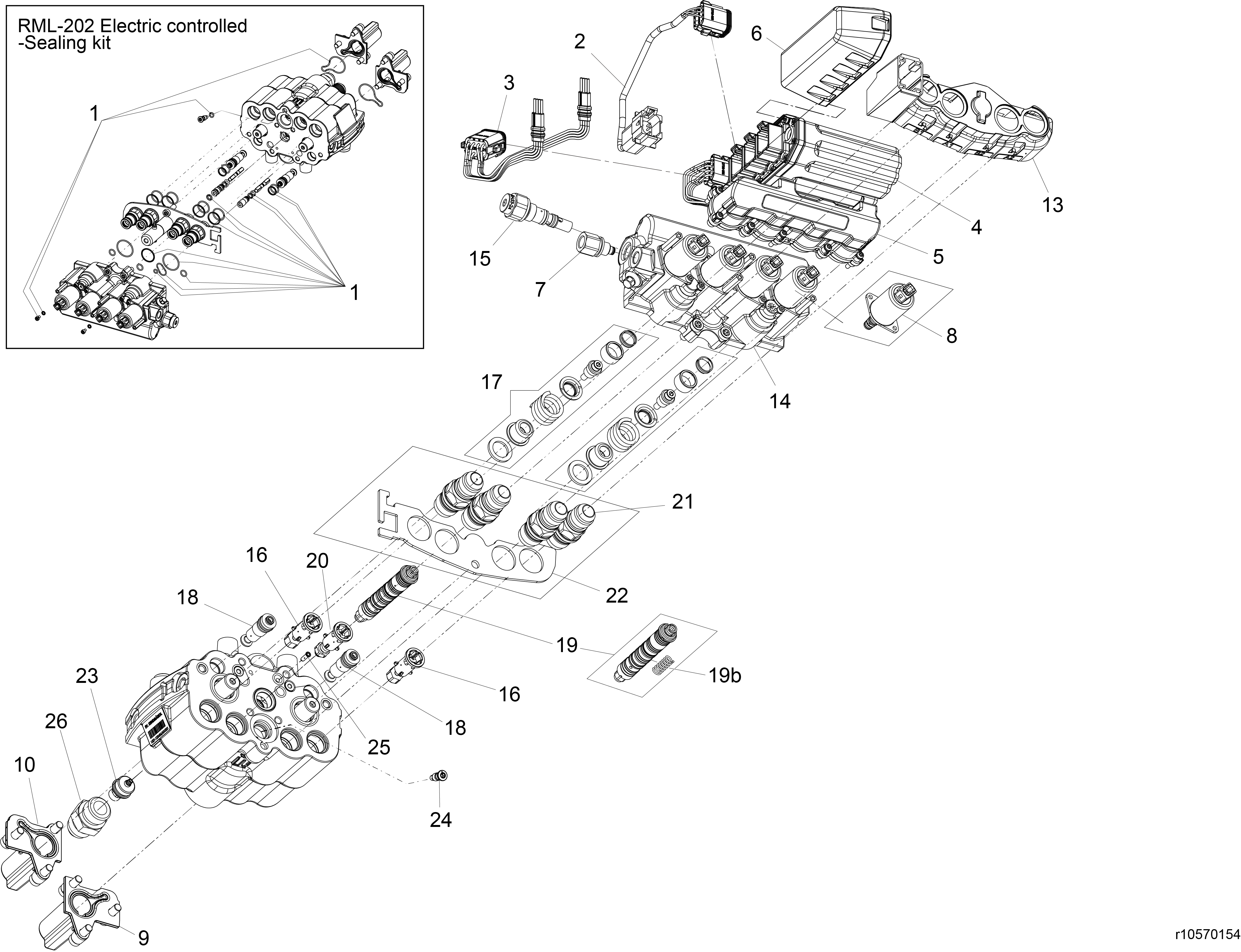 RML-202 Electric controlled
-Sealing kit

1

1

2

3

6

13

4

5

15

7

8

14

17

21

22

16

20

18

19

19b

16

18

25

23

26

10

24

9

r10570154