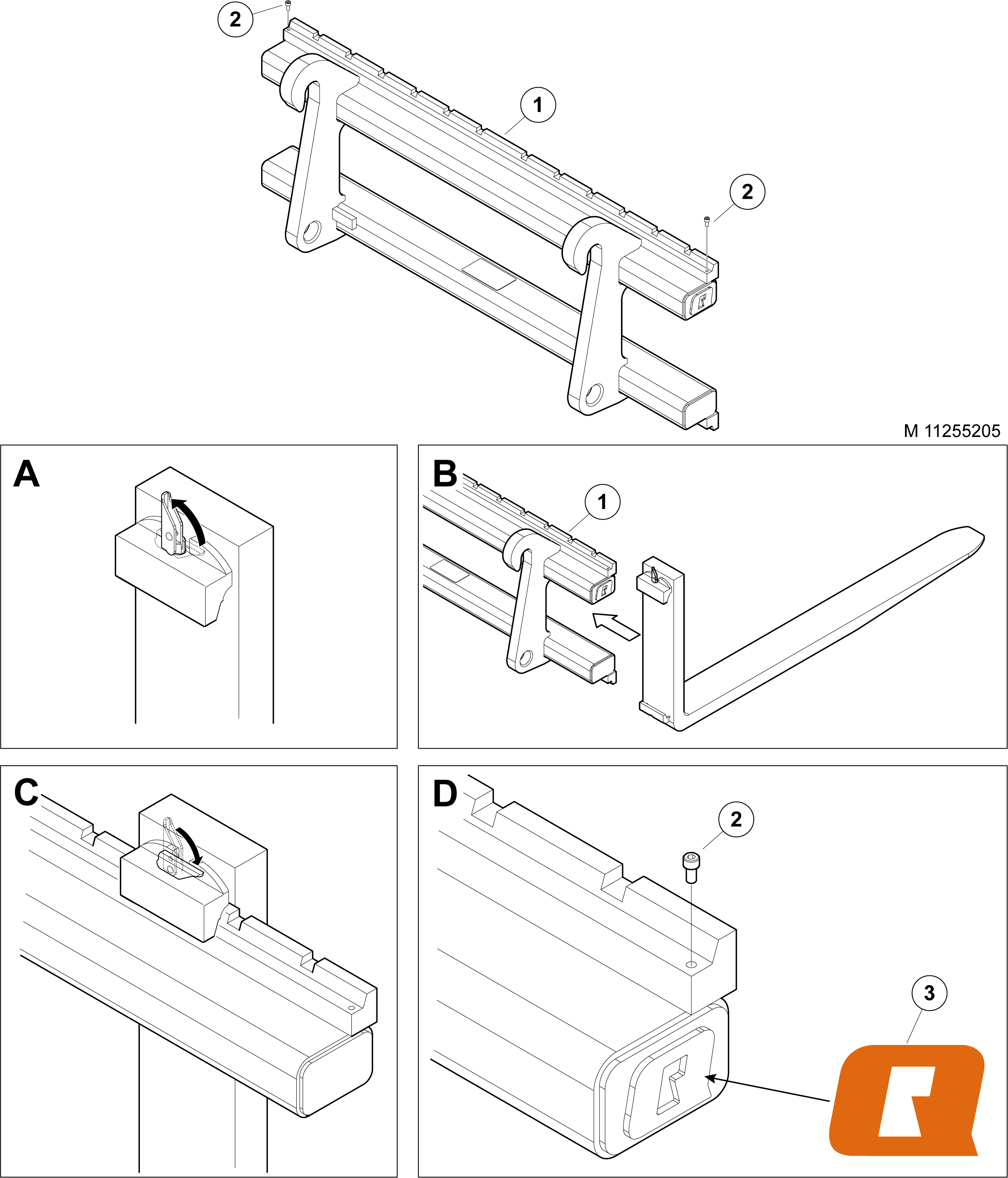 2
1
2
M 11255205
A
B
1
C
D
2
3