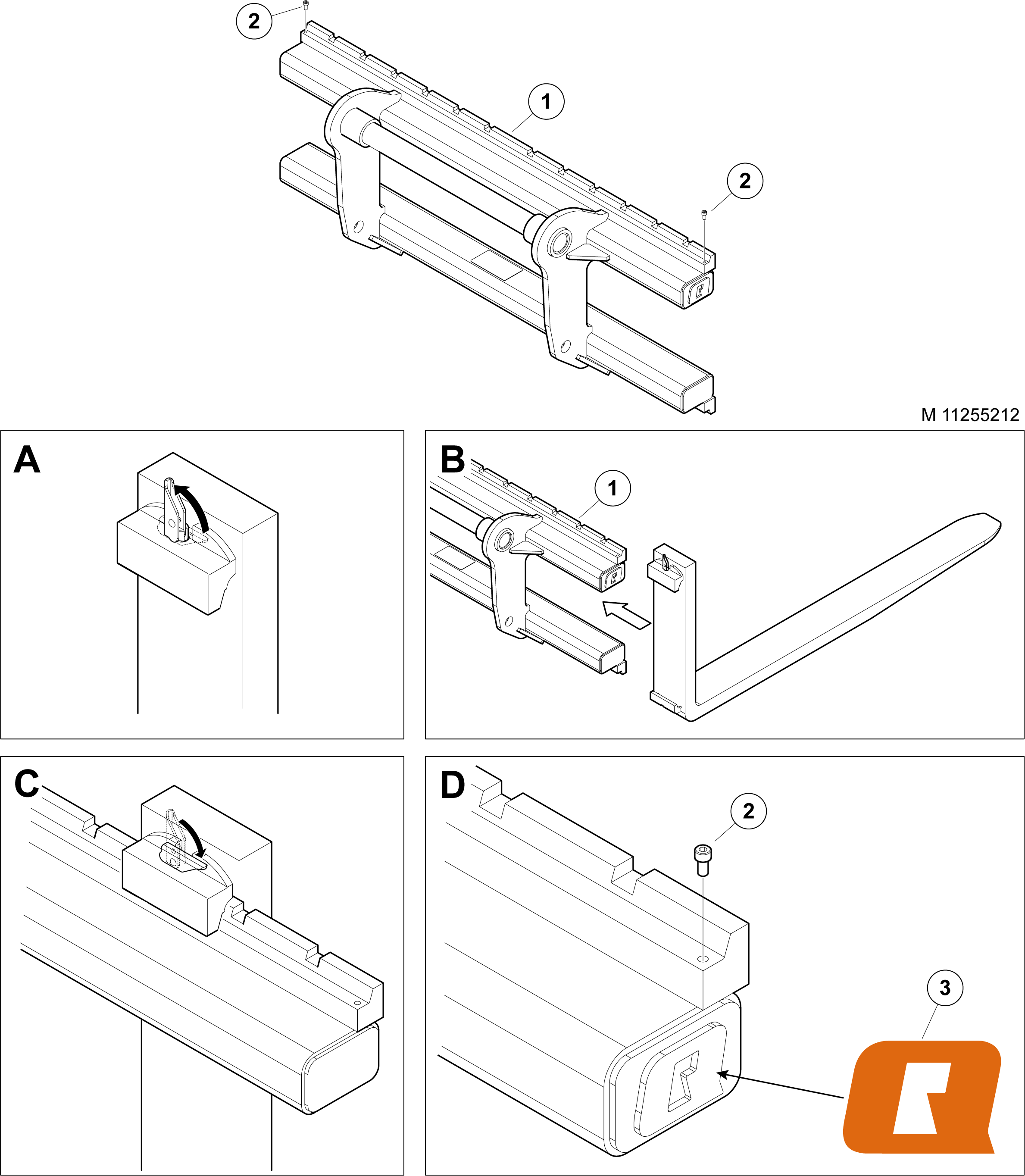 2

1

2

M 11255212

A

B

1

C

D

2

3