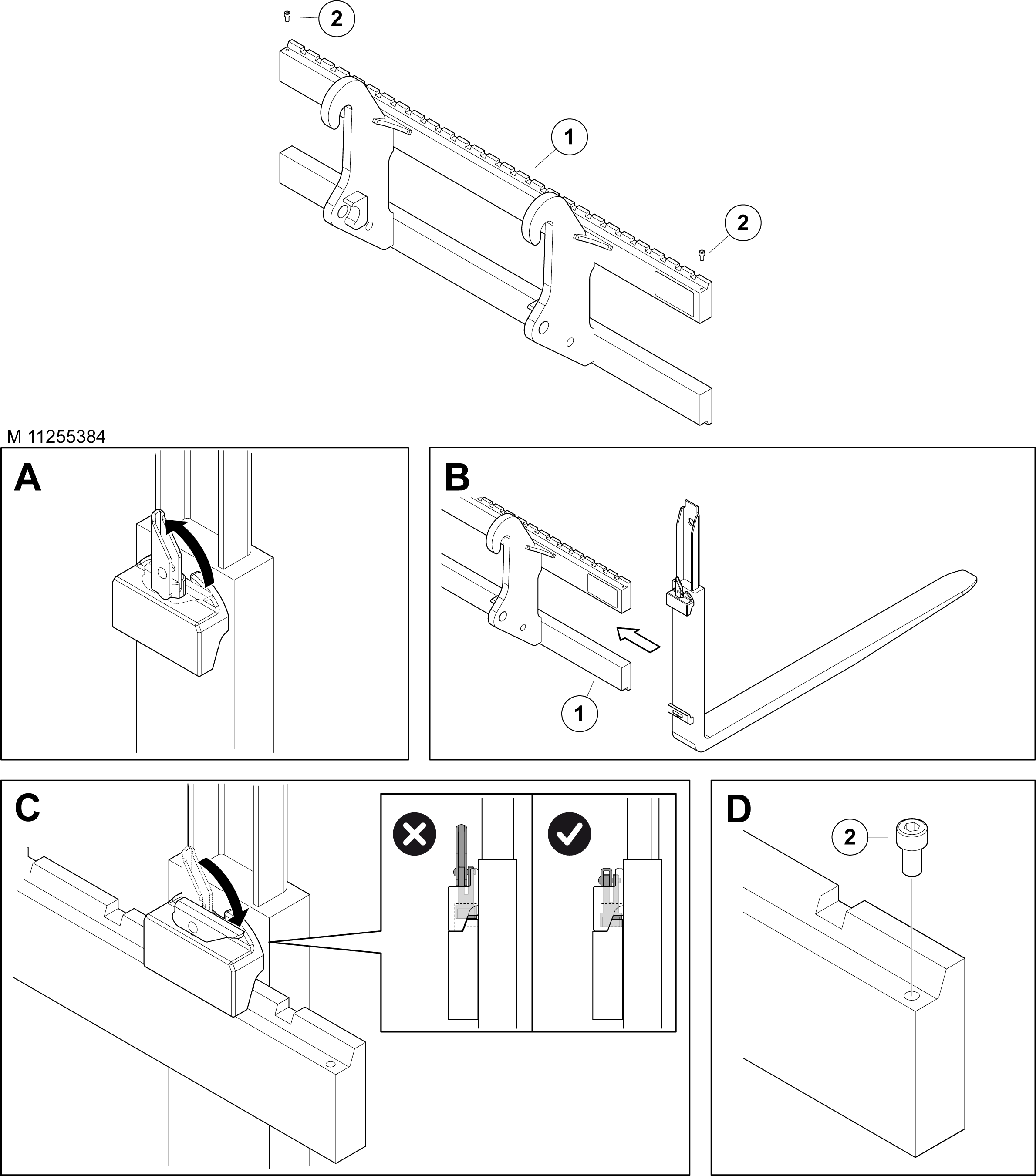 2

1

2

M 11255384

A

B

1

C

D

2