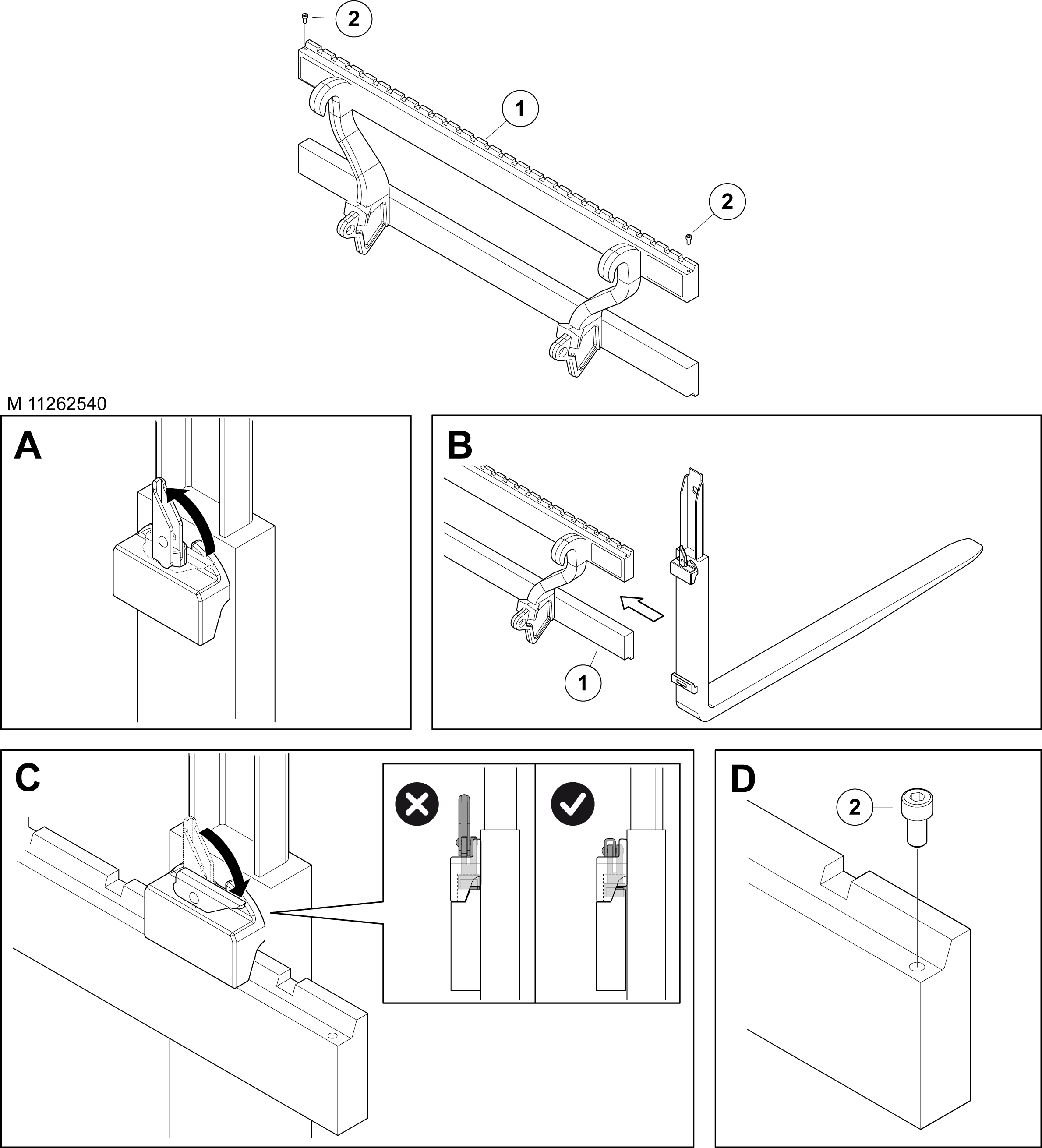 2

1

2

M 11262540

A

B

1

C

D

2