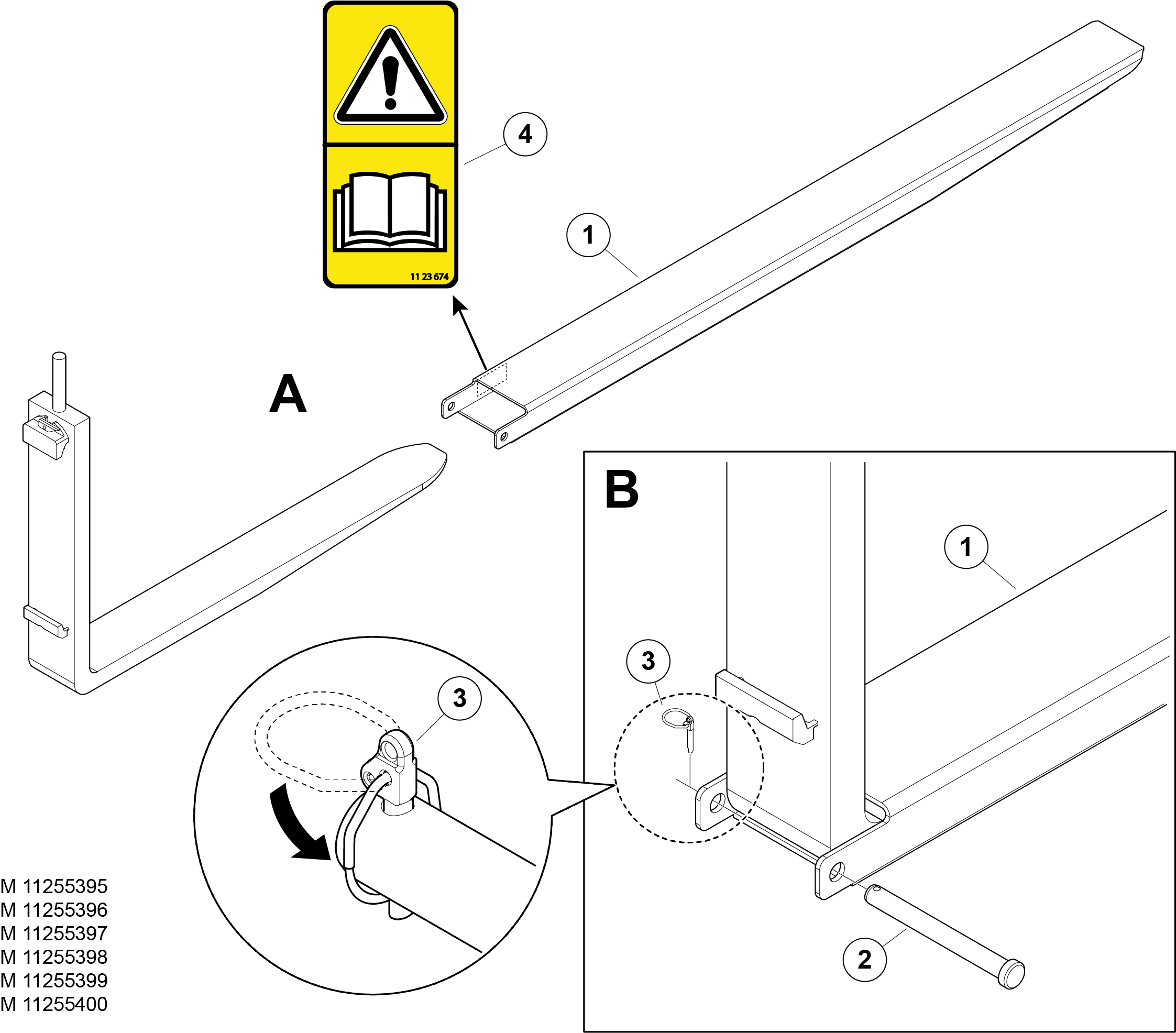 11 23 674

4

1

A

B

1

3

3

2

M 11255395
M 11255396
M 11255397
M 11255398
M 11255399
M 11255400