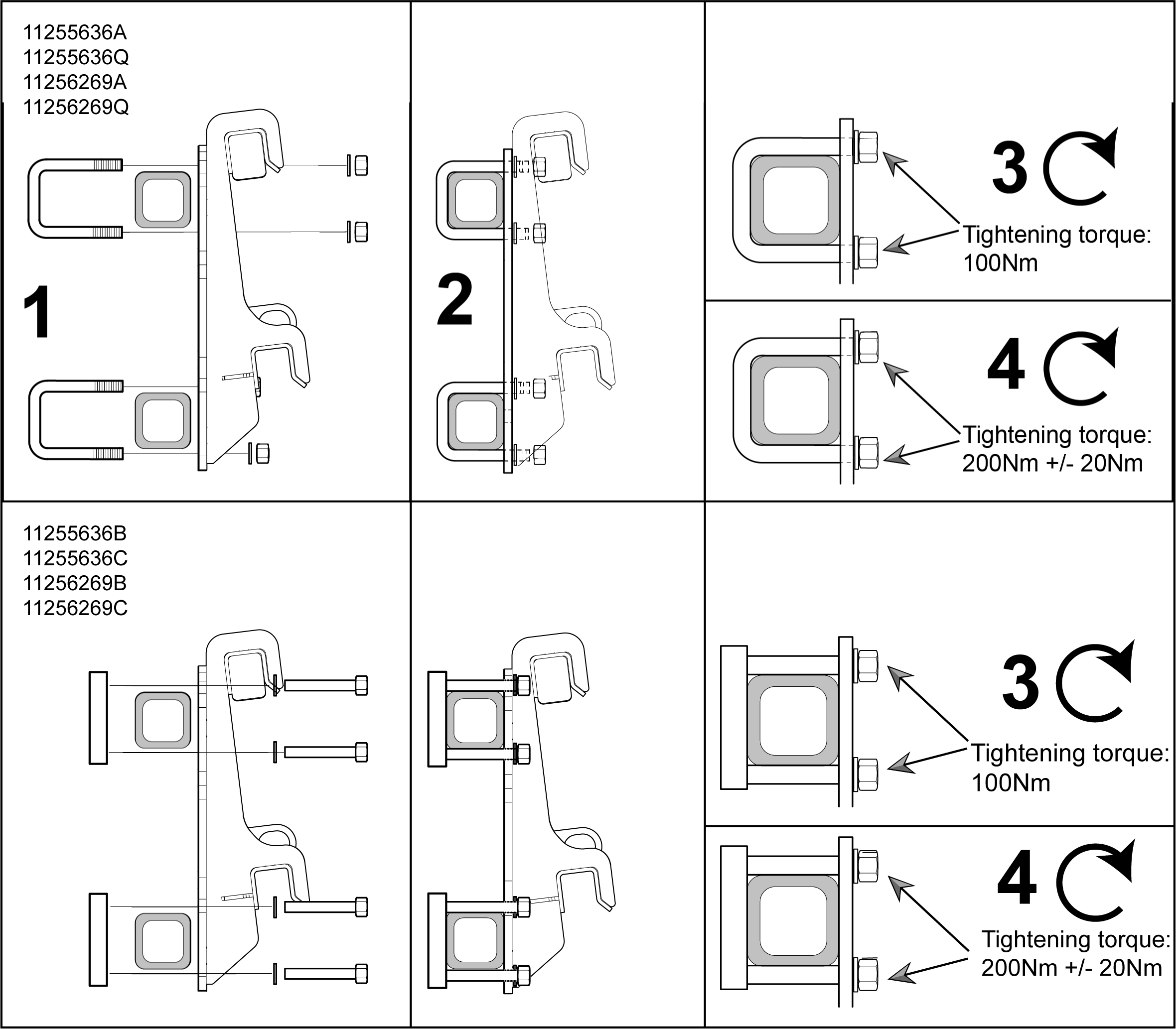 11255636A
11255636Q
11256269A
11256269Q

1

2

3

Tightening torque:
100Nm

4

Tightening torque:
200Nm +/- 20Nm

11255636B
11255636C
11256269B
11256269C

3

Tightening torque:
100Nm

4

Tightening torque:
200Nm +/- 20Nm