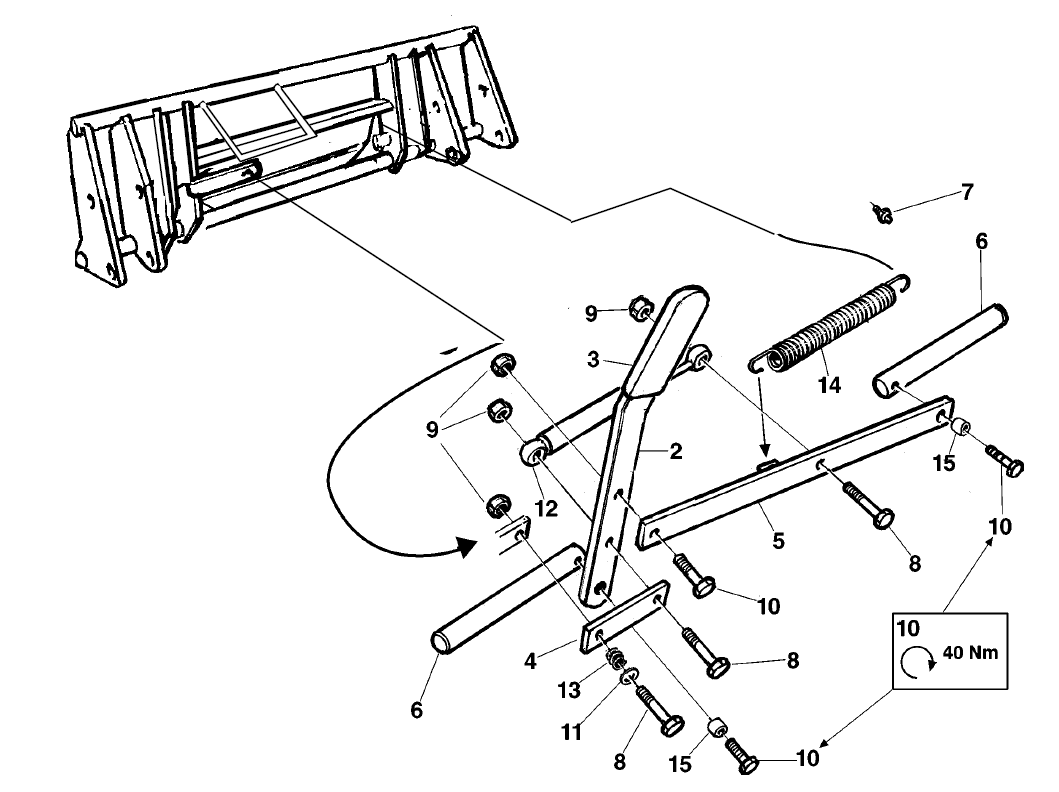 7
6
9
3
14
9
2
15
12
10
5
8
10
10
40 Nm
4
8
13
6
11
8
15
10