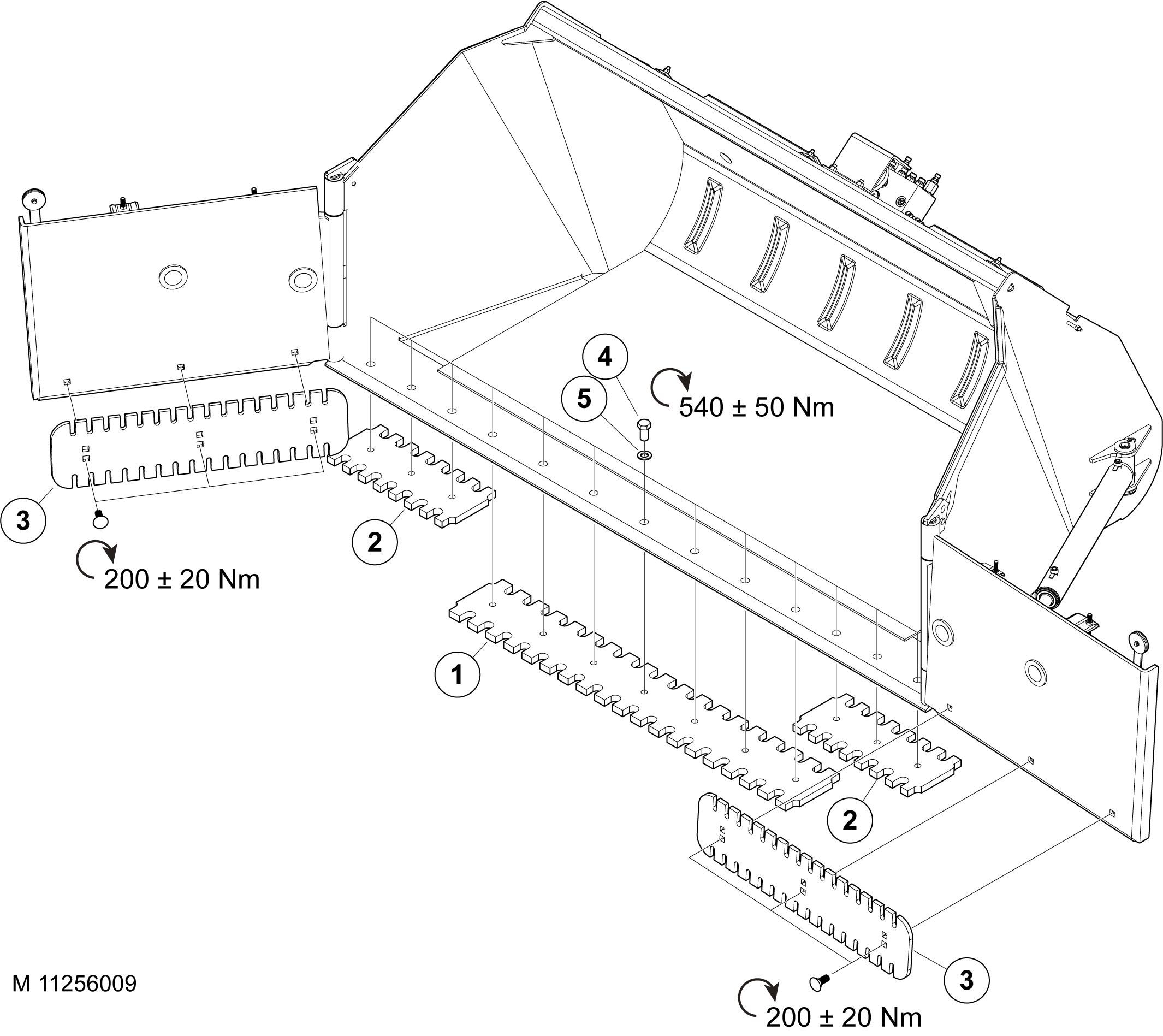 4

5

540 ± 50 Nm

3

2

200 ± 20 Nm

1

2

3

M 11256009

200 ± 20 Nm