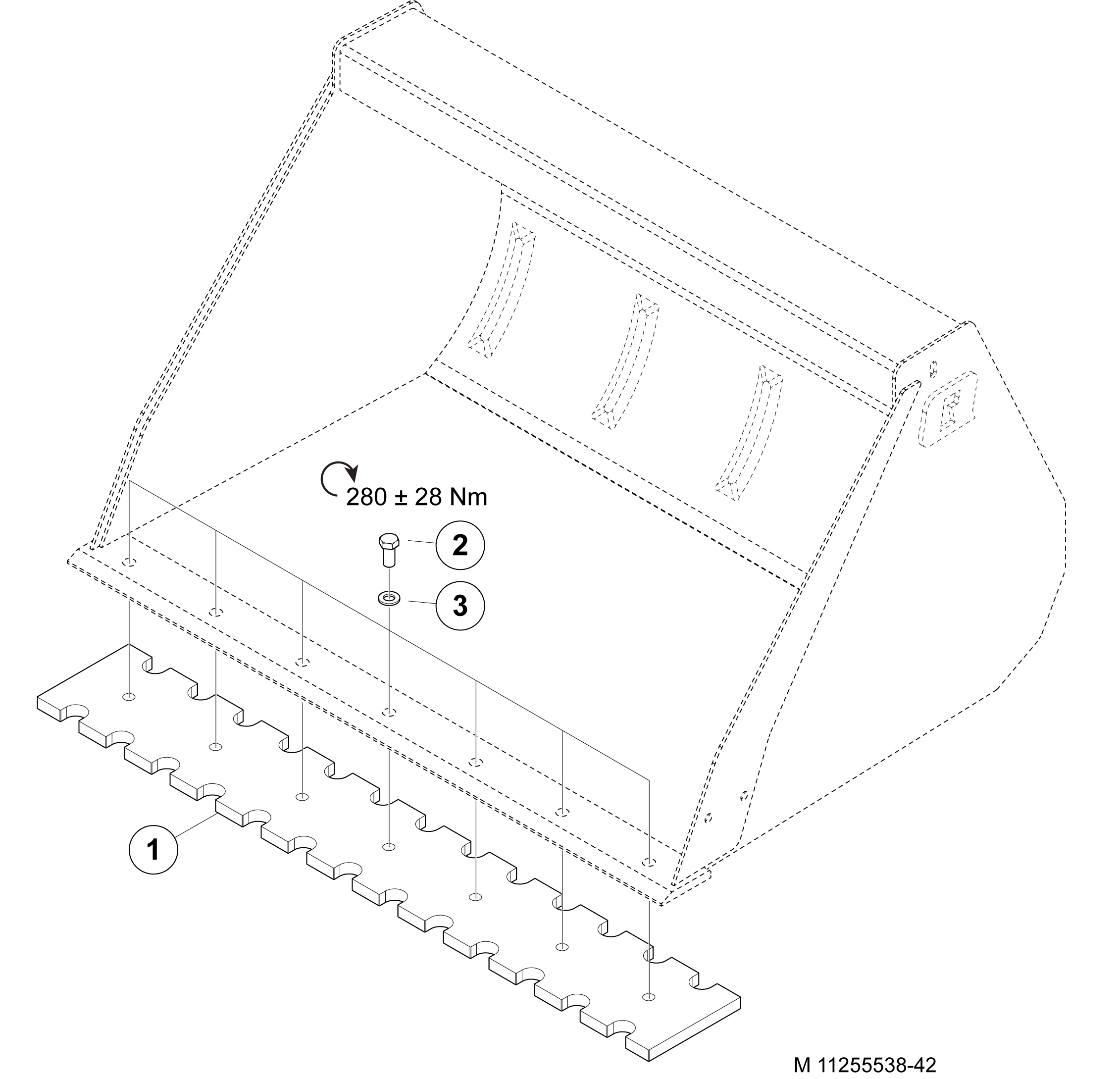 280 ± 28 Nm

2

3

1

M 11255538-42