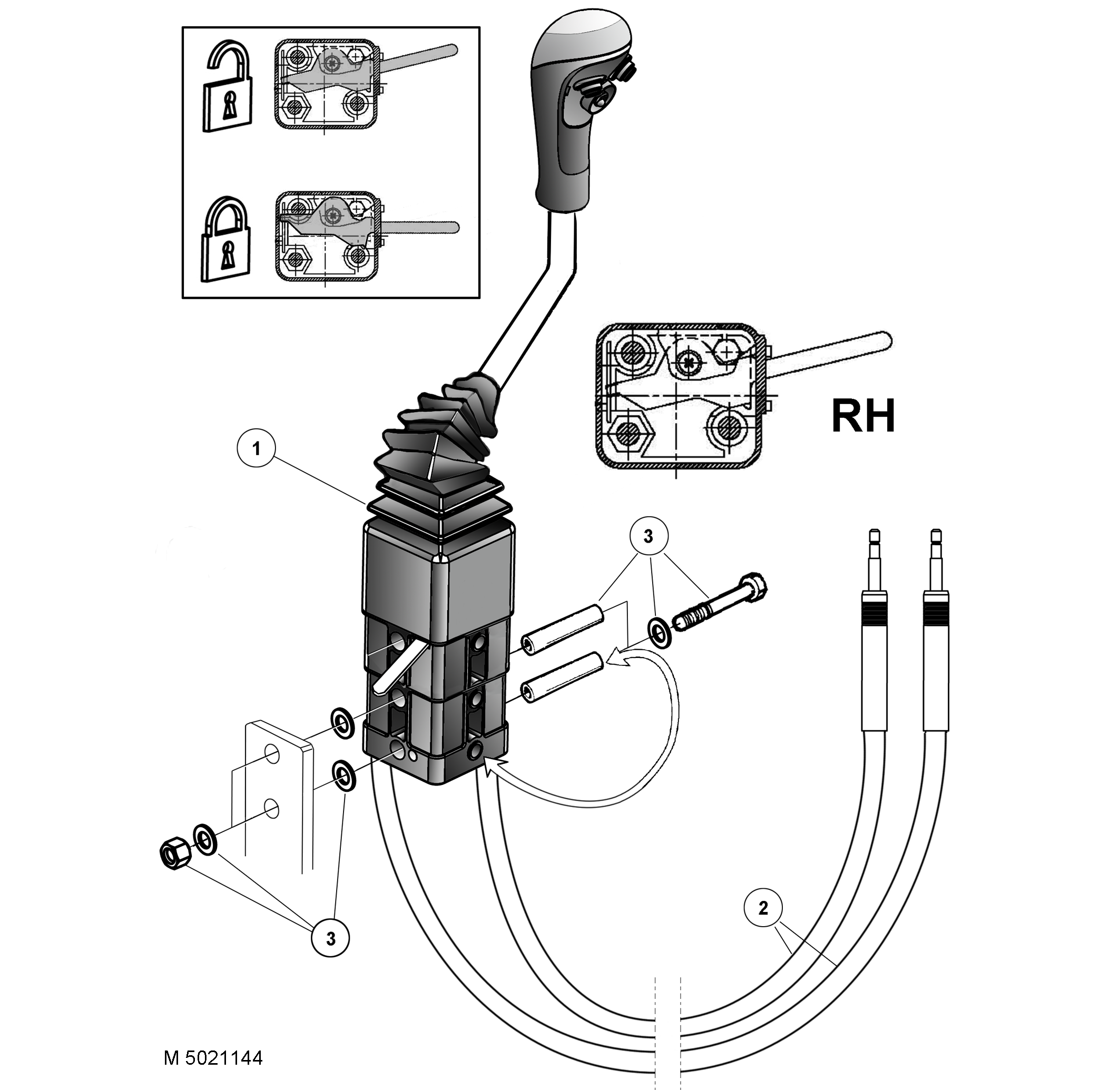 RH

1

3

3

2

M 5021144