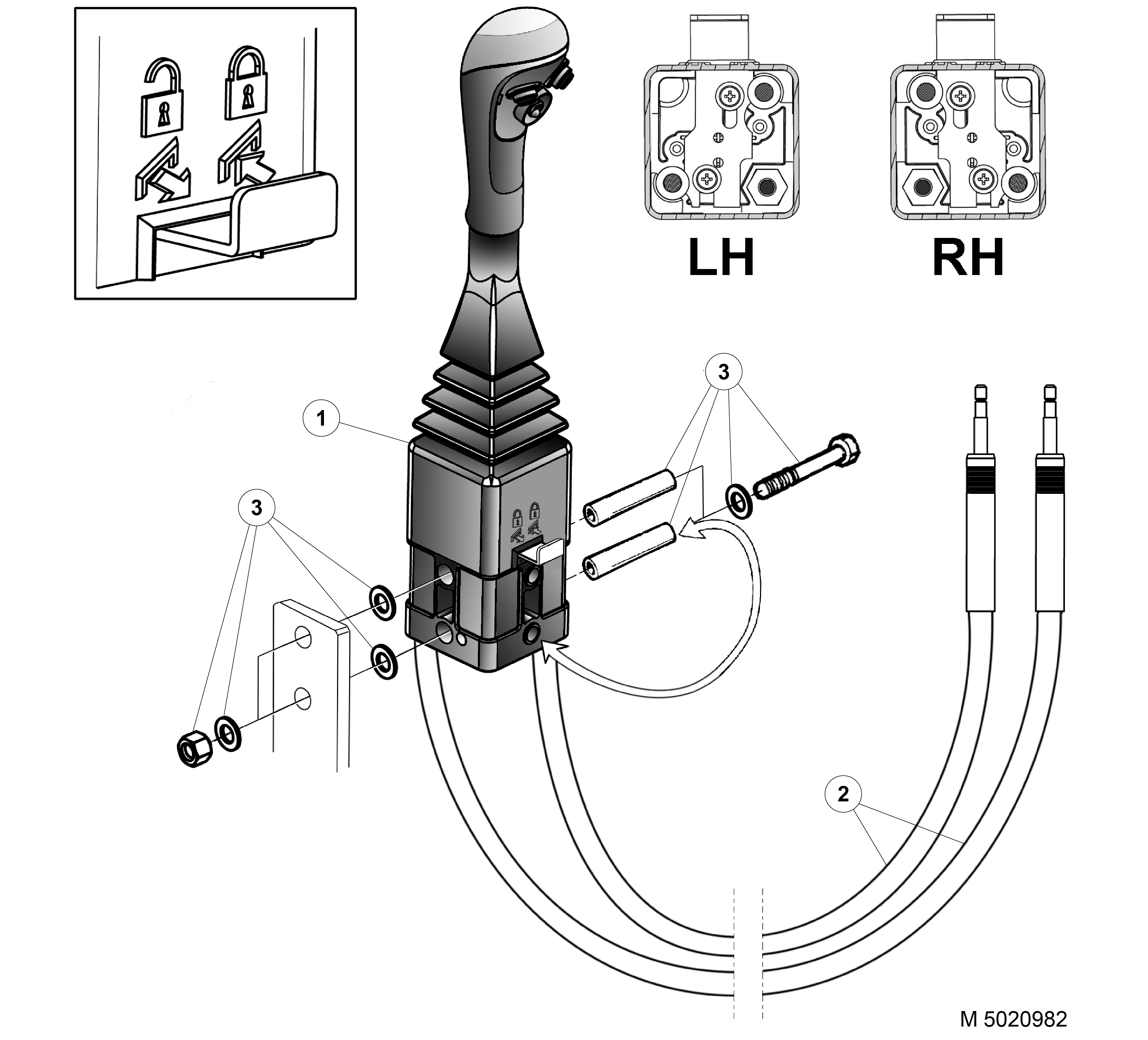 LH

RH

3

1

3

2

M 5020982