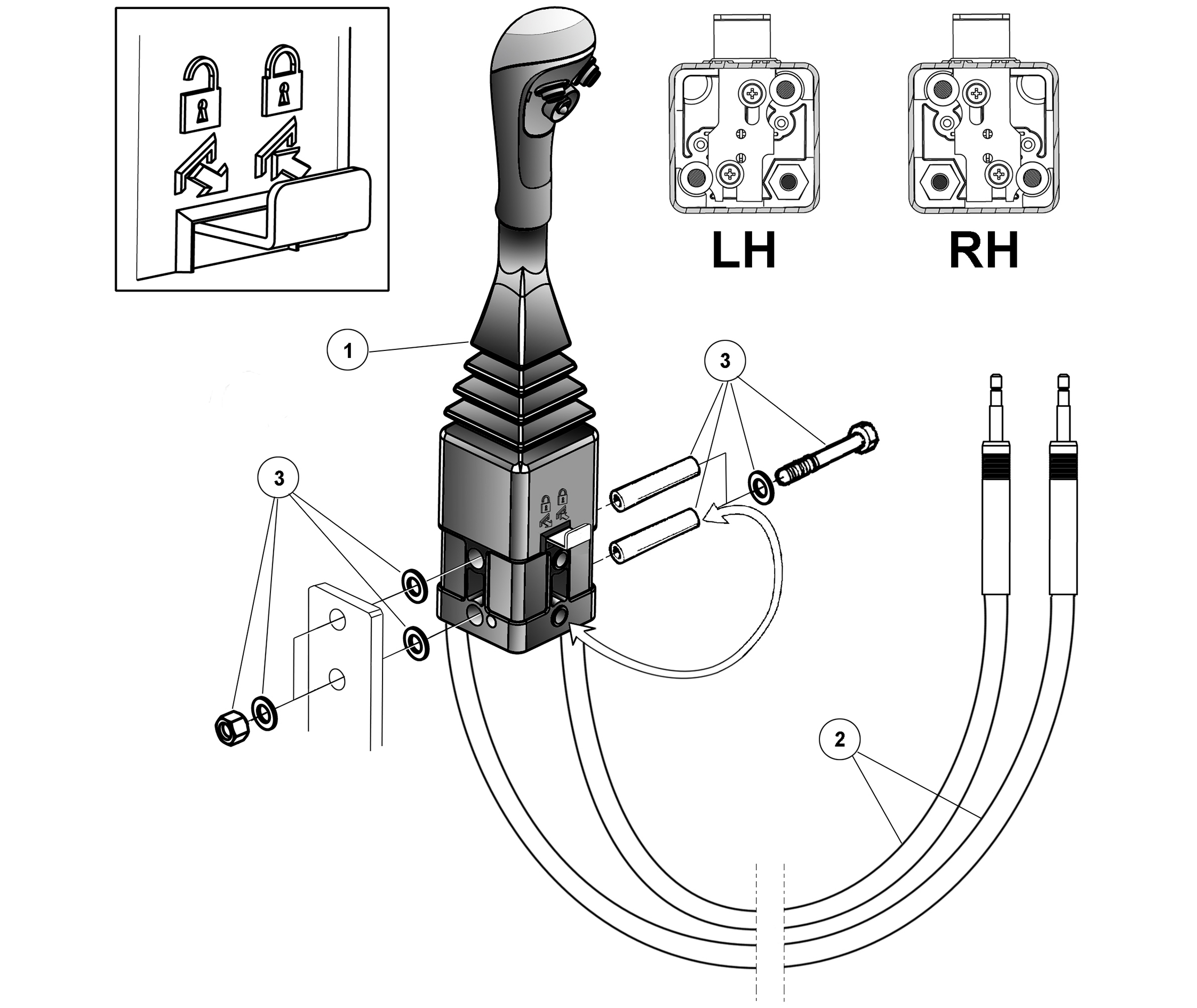 LH

RH

1

3

3

2