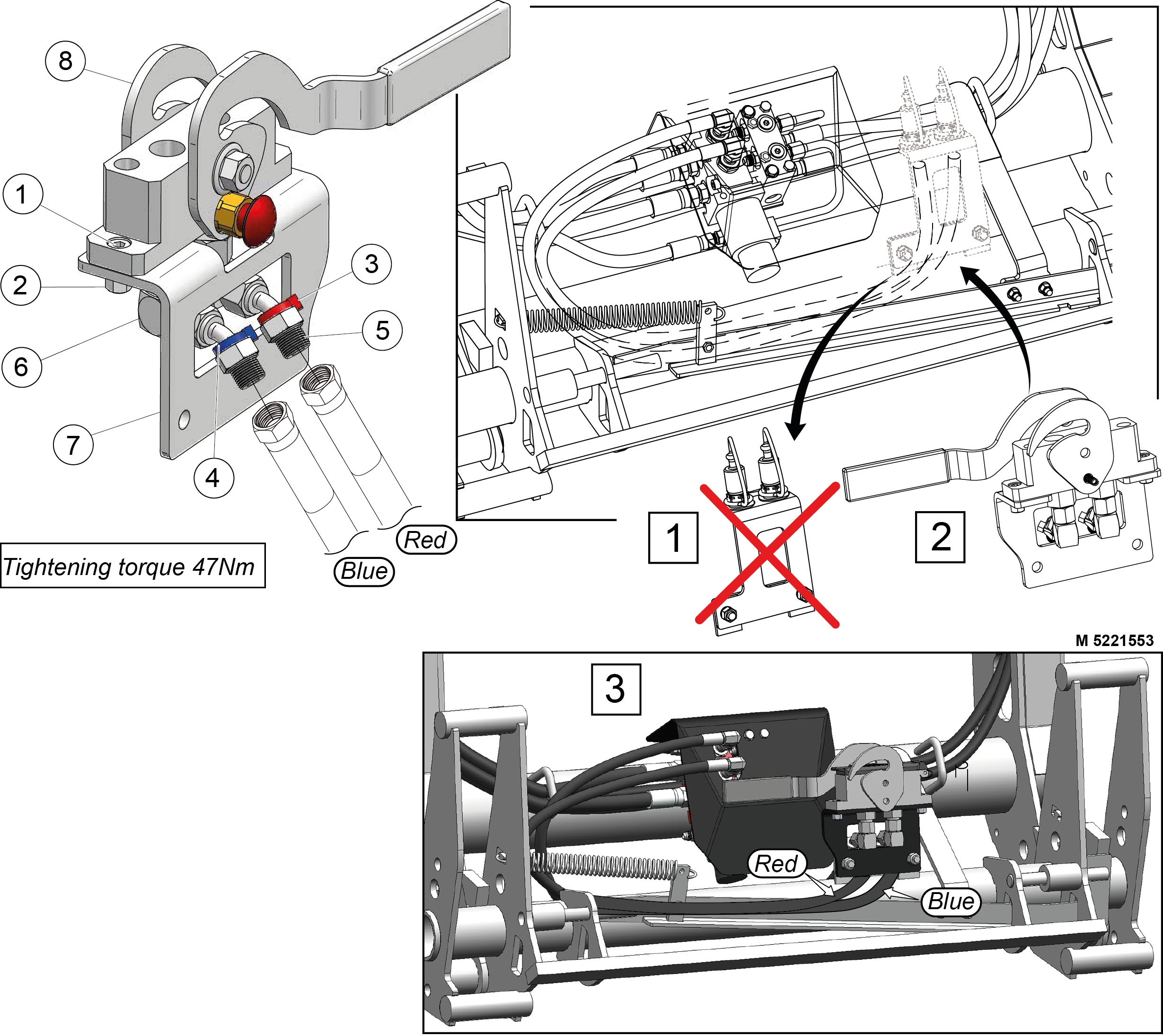 8

1

2

3

5

6

7

4

Red

Blue

Tightening torque 47Nm

1

2

M 5221553

3

Red

Blue