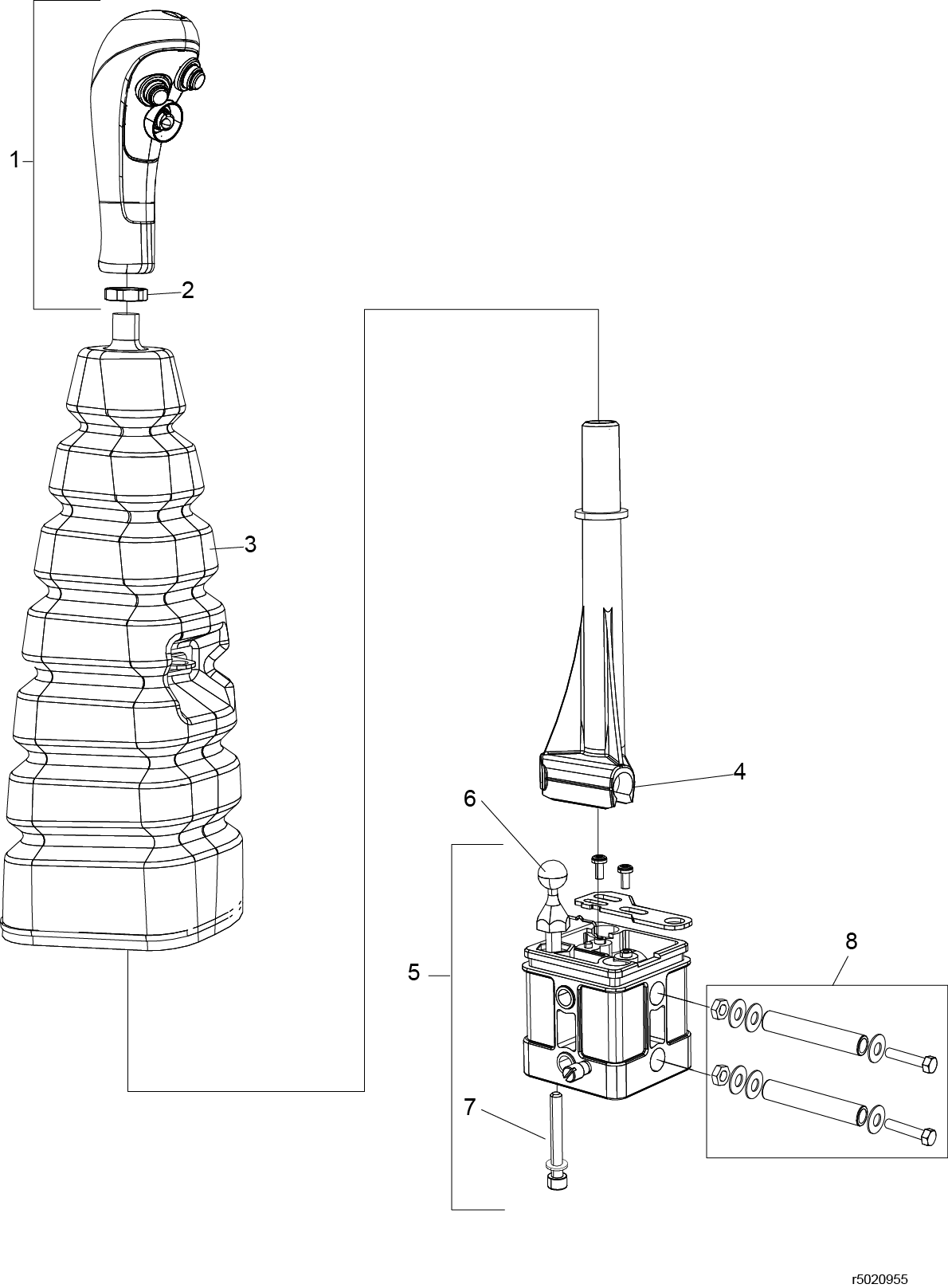 1
2
3
4
6
5
8
7
r5020955