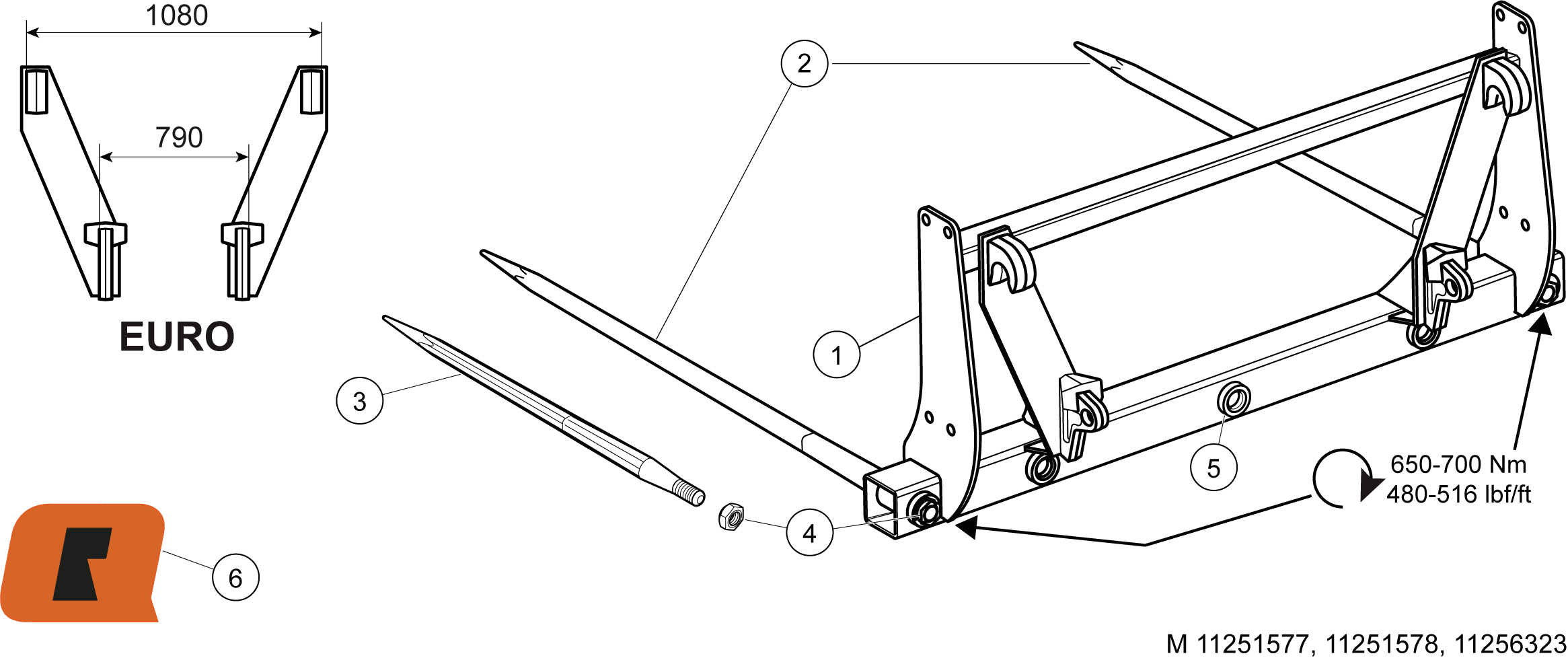 1080

790

EURO

2

1

3

4

5

6

650-700 Nm
480-516 lbf/ft

M 11251577, 11251578, 11256323