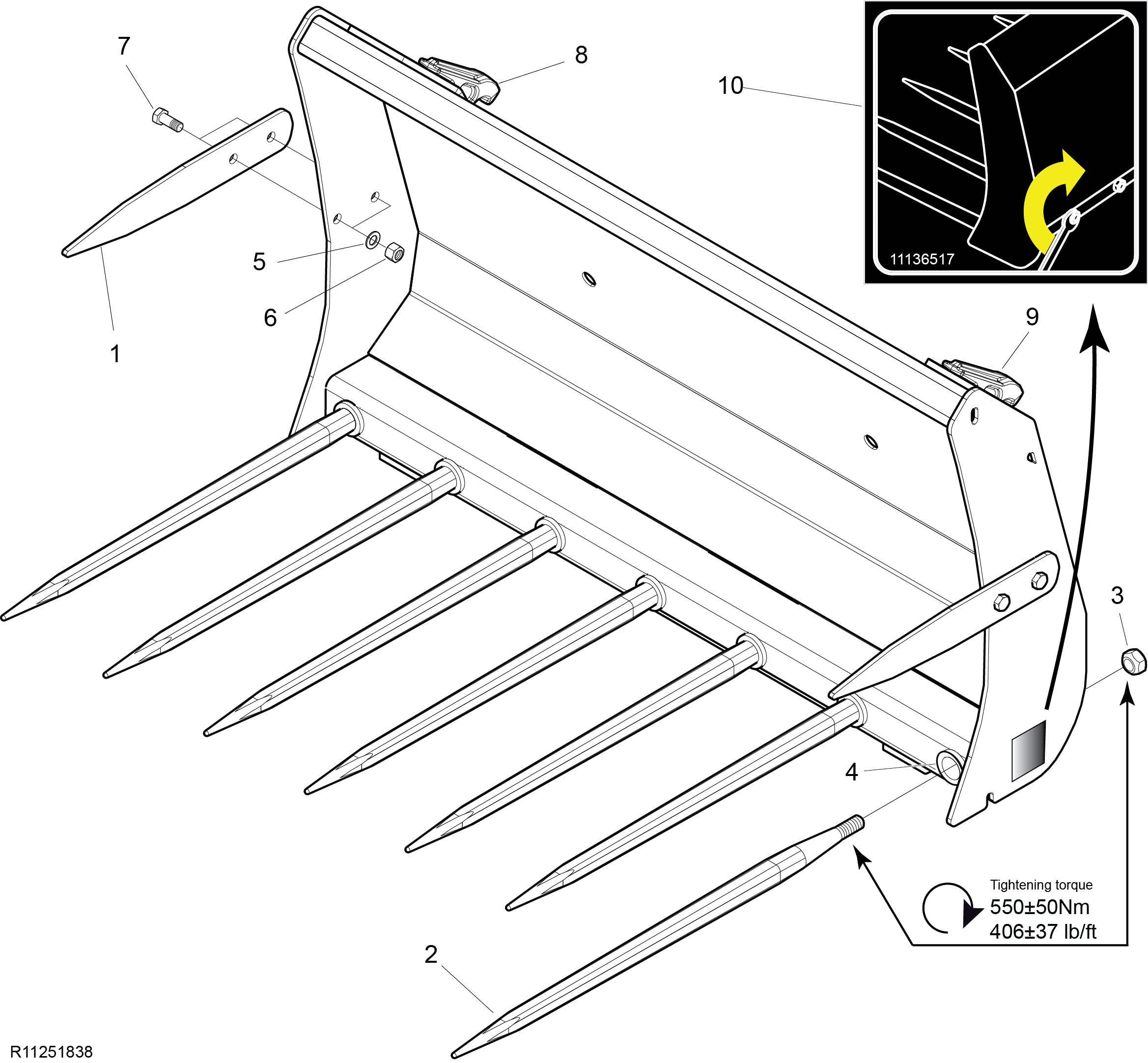 7

8

10

11136517

5

6

1

9

3

4

Tightening torque
550±50Nm
406±37 lb/ft

2

R11251838