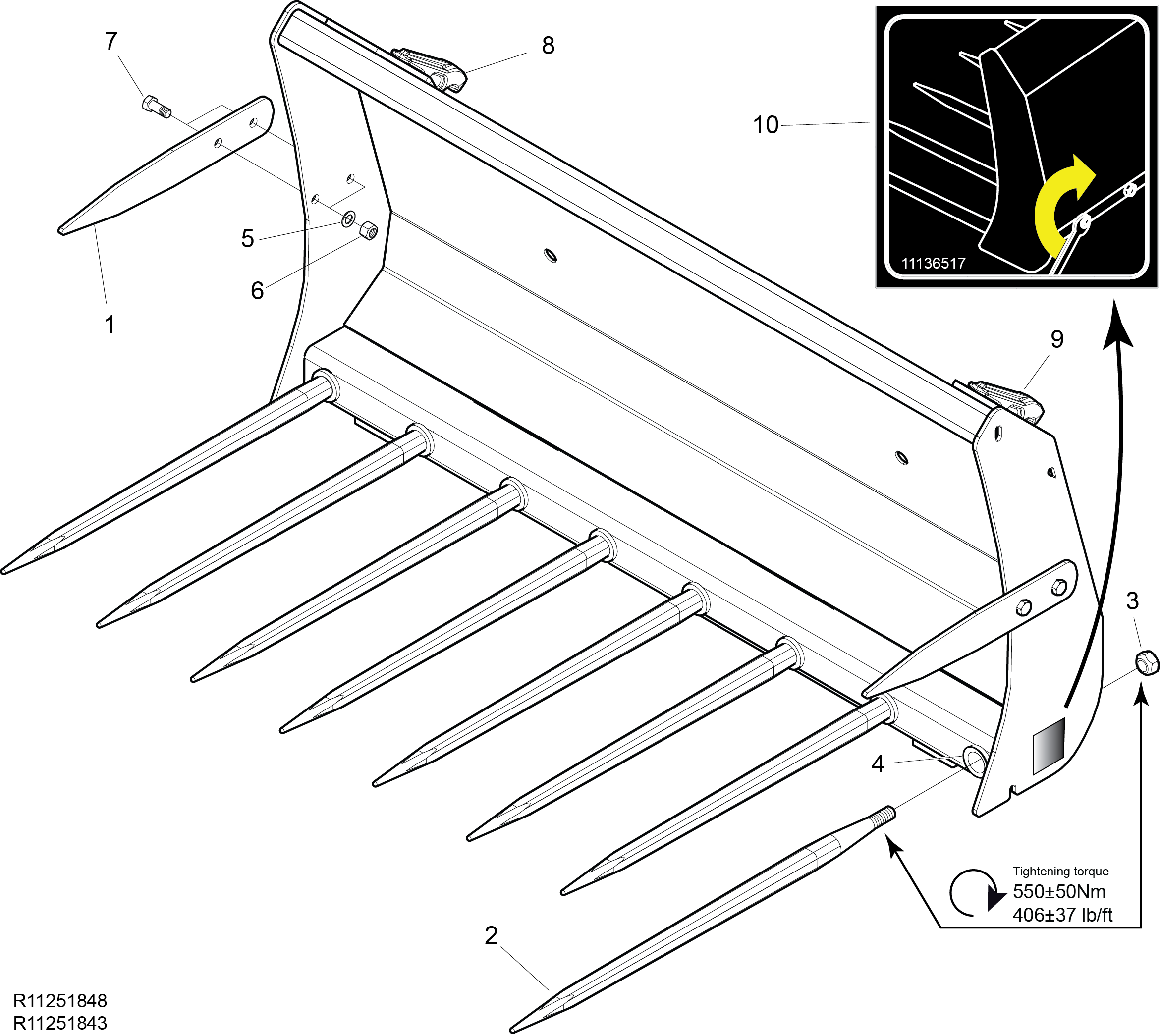 7
8
10
11136517
5
6
1
9
3
4
Tightening torque
550±50Nm
406±37 lb/ft
2
R11251848
R11251843