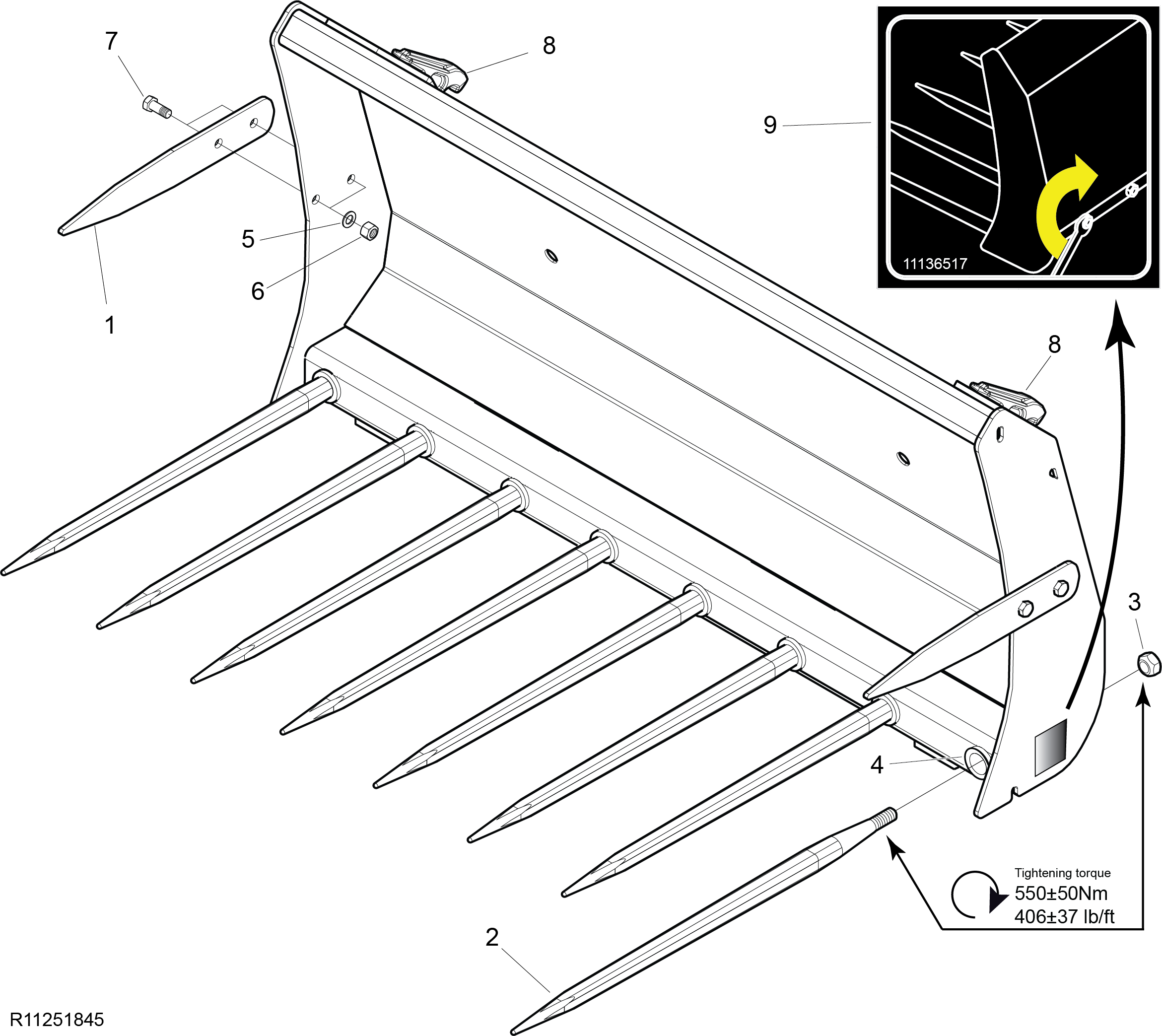 7
8
9
11136517
5
6
1
8
3
4
Tightening torque
550±50Nm
406±37 lb/ft
2
R11251845