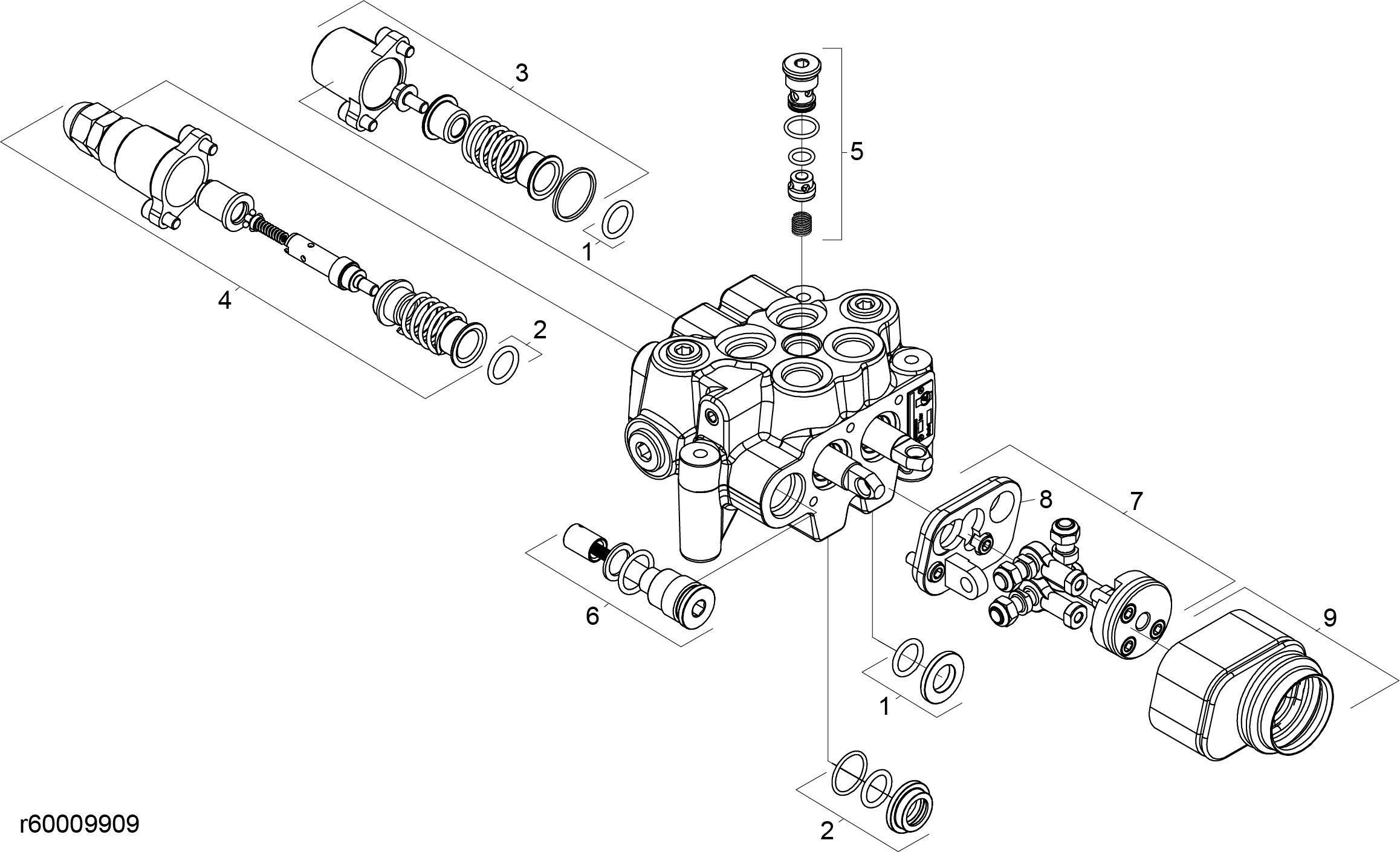 3
5
1
4
2
8
7
6
9
1
2
r60009909