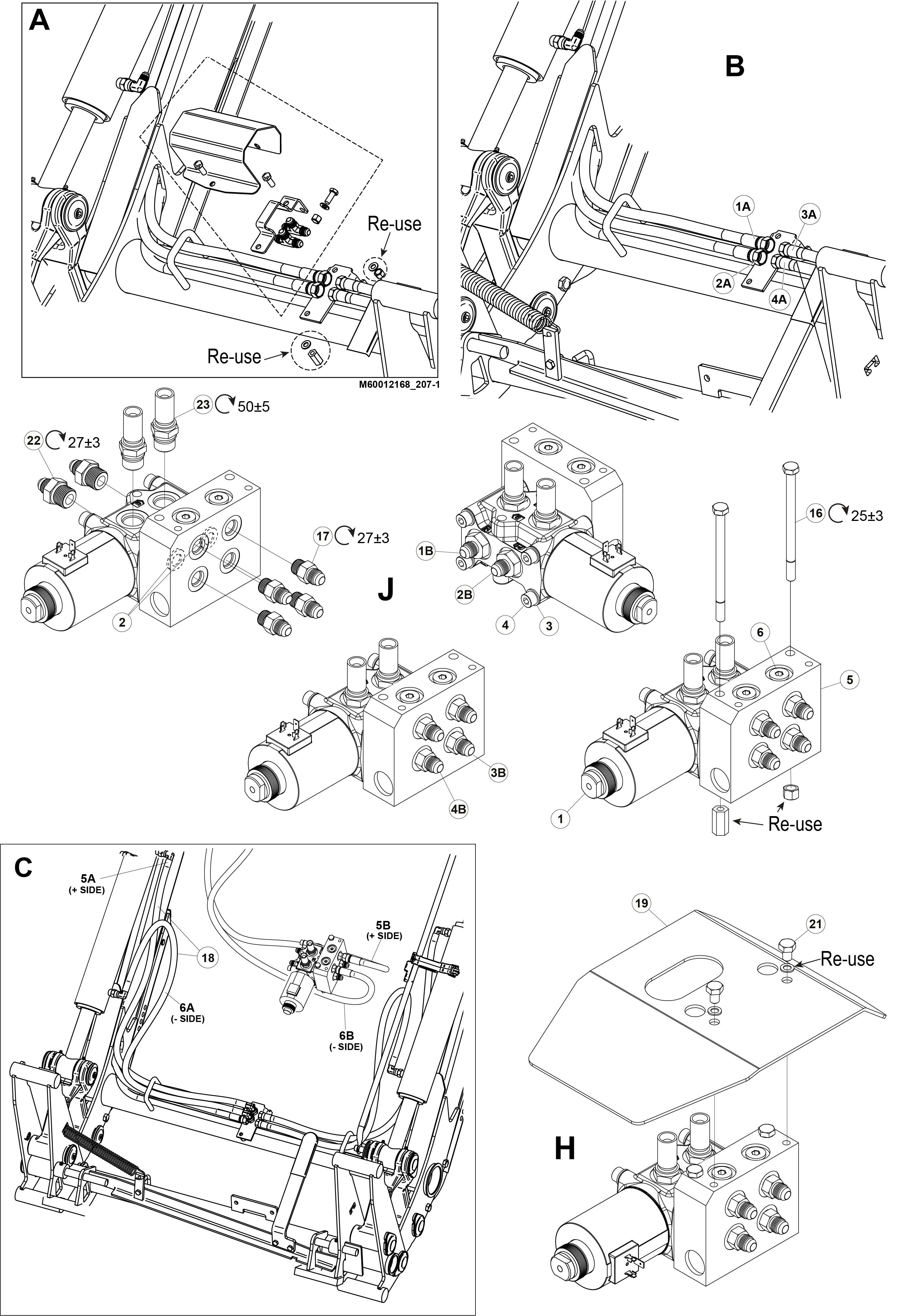 A

Re-use

Re-use

M60012168_207-1

B

1A

3A

2A

4A

23 50±5

22 27±3

17 27±3

2

J

1B

2B

4

3

16 25±3

6

5

3B

4B

1

Re-use

C

5A (+ SIDE)

18

6A (- SIDE)

5B (+ SIDE)

6B (- SIDE)

19

21

Re-use

H