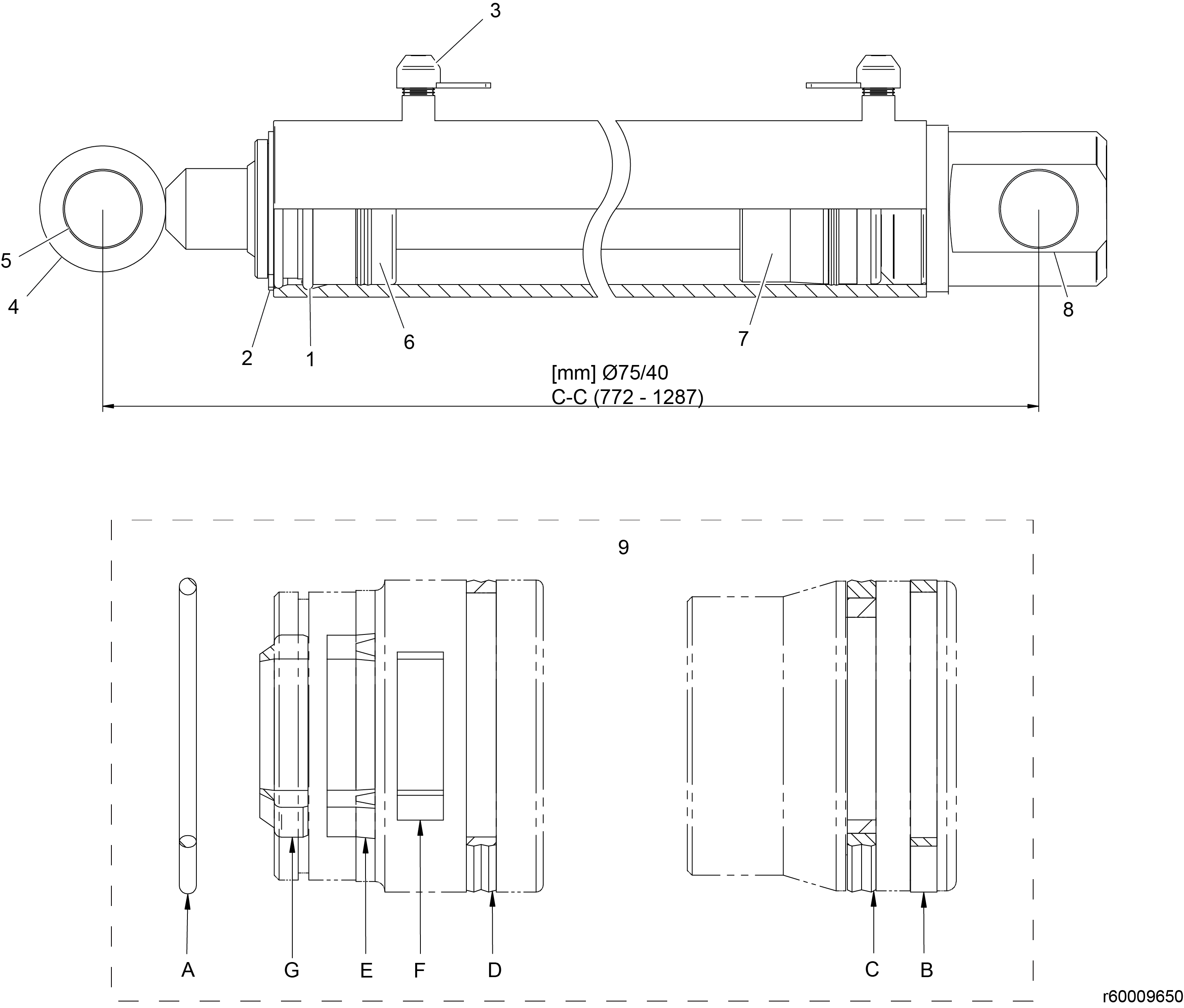 3
5
4
2
1
6
7
8
[mm] Ø75/40
C-C (772 - 1287)
9
A
G
E
F
D
C
B
r60009650