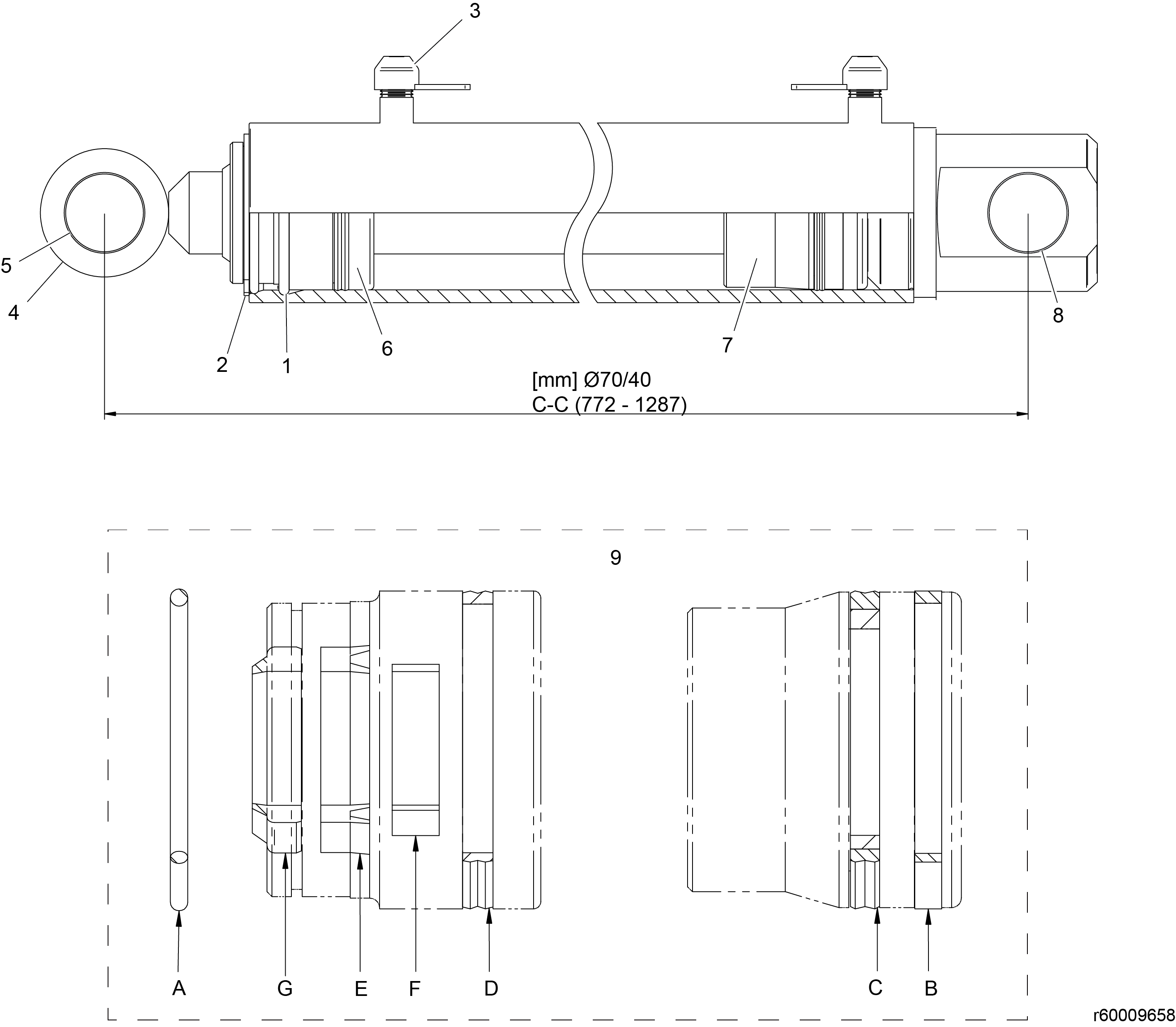 3

5

4

2

1

6

7

8

[mm] Ø70/40
C-C (772 - 1287)

9

A

G

E

F

D

C

B

r60009658