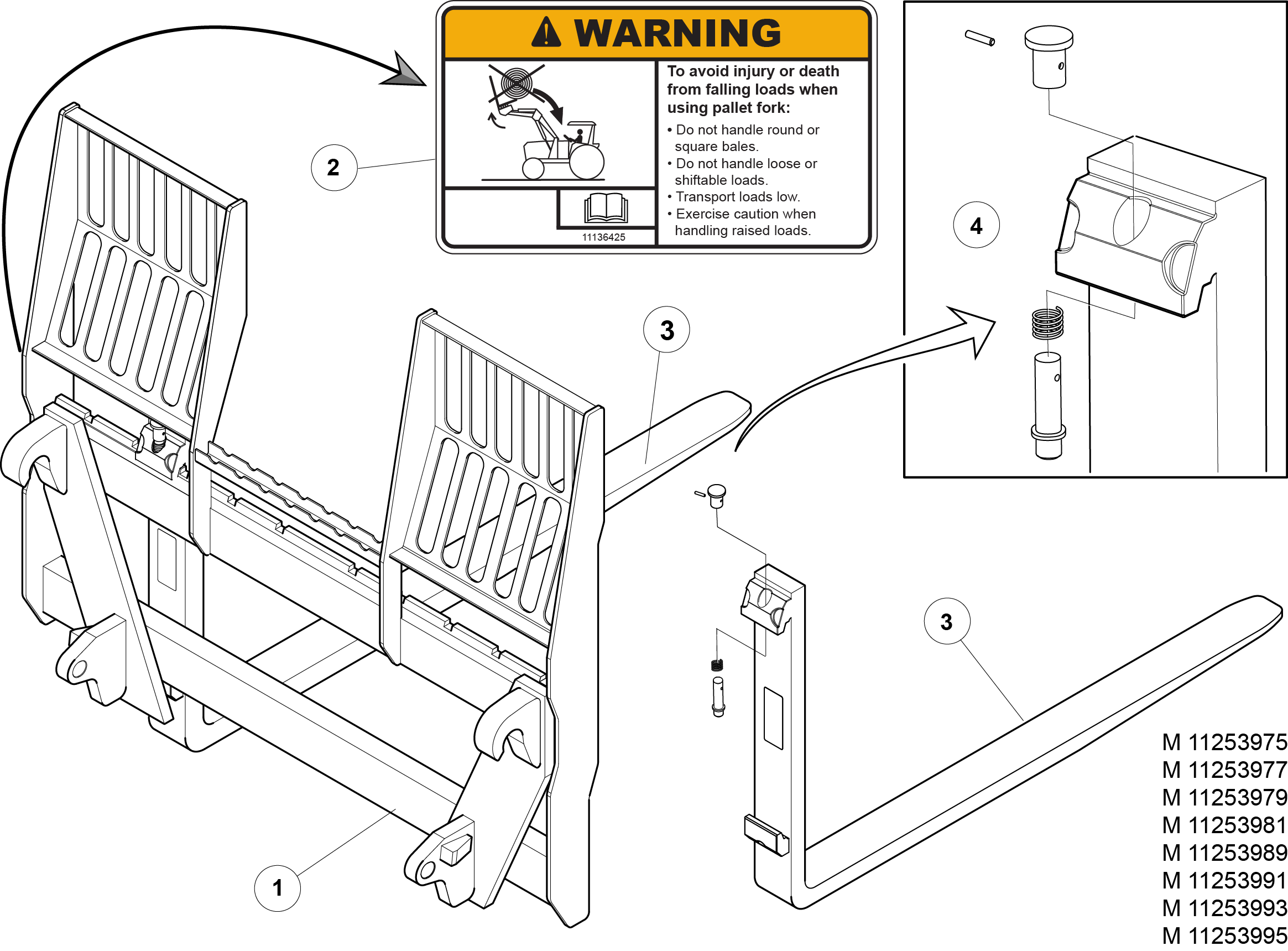 WARNING

To avoid injury or death from falling loads when using pallet fork:

• Do not handle round or square bales.
• Do not handle loose or shiftable loads.
• Transport loads low.
• Exercise caution when handling raised loads.

11136425

2

4

3

3

1

M 11253975
M 11253977
M 11253979
M 11253981
M 11253989
M 11253991
M 11253993
M 11253995