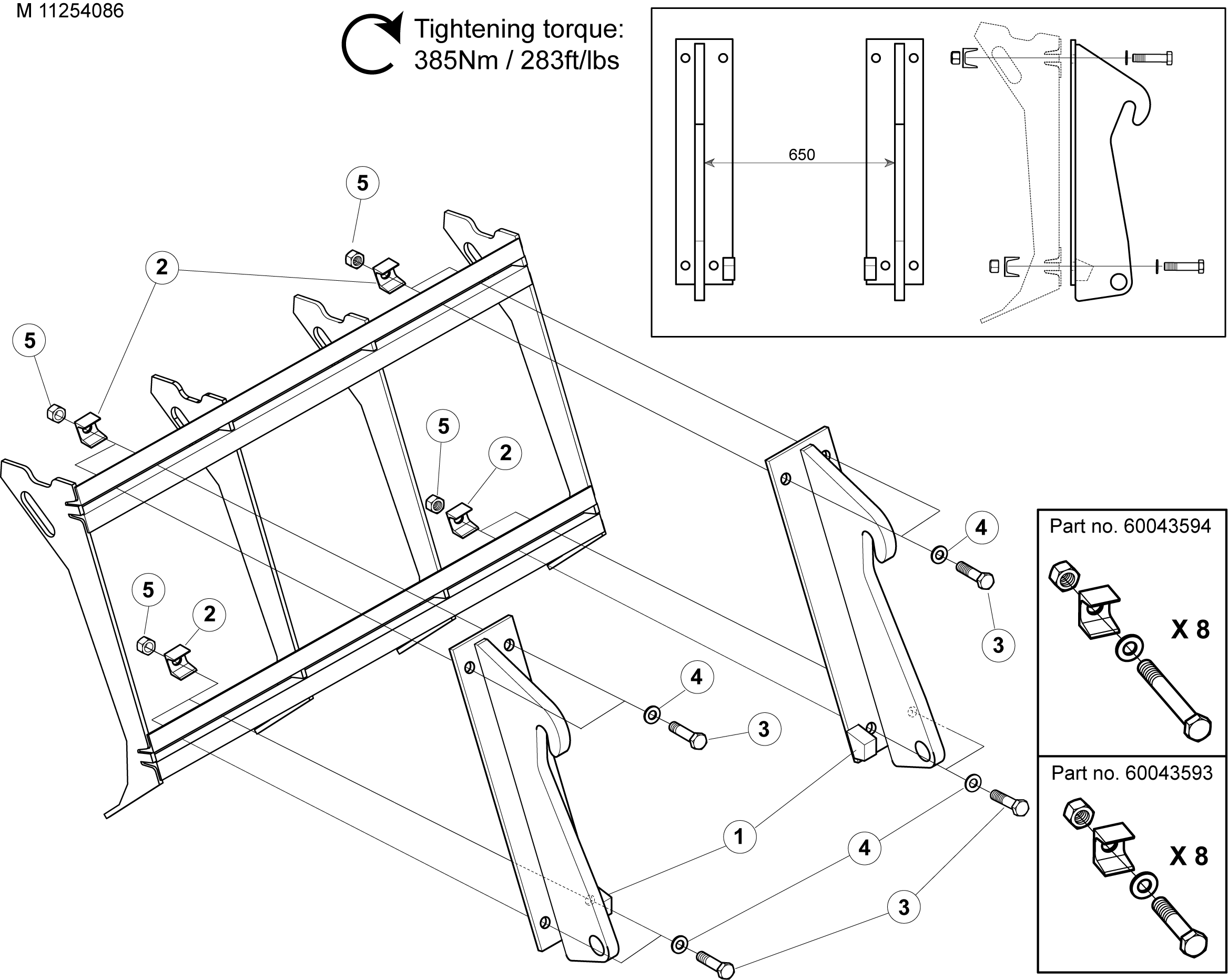 M 11254086

Tightening torque:
385Nm / 283ft/lbs

650

5

2

5

5

2

5

2

4

3

4

3

1

4

3

Part no. 60043594

X 8

Part no. 60043593

X 8