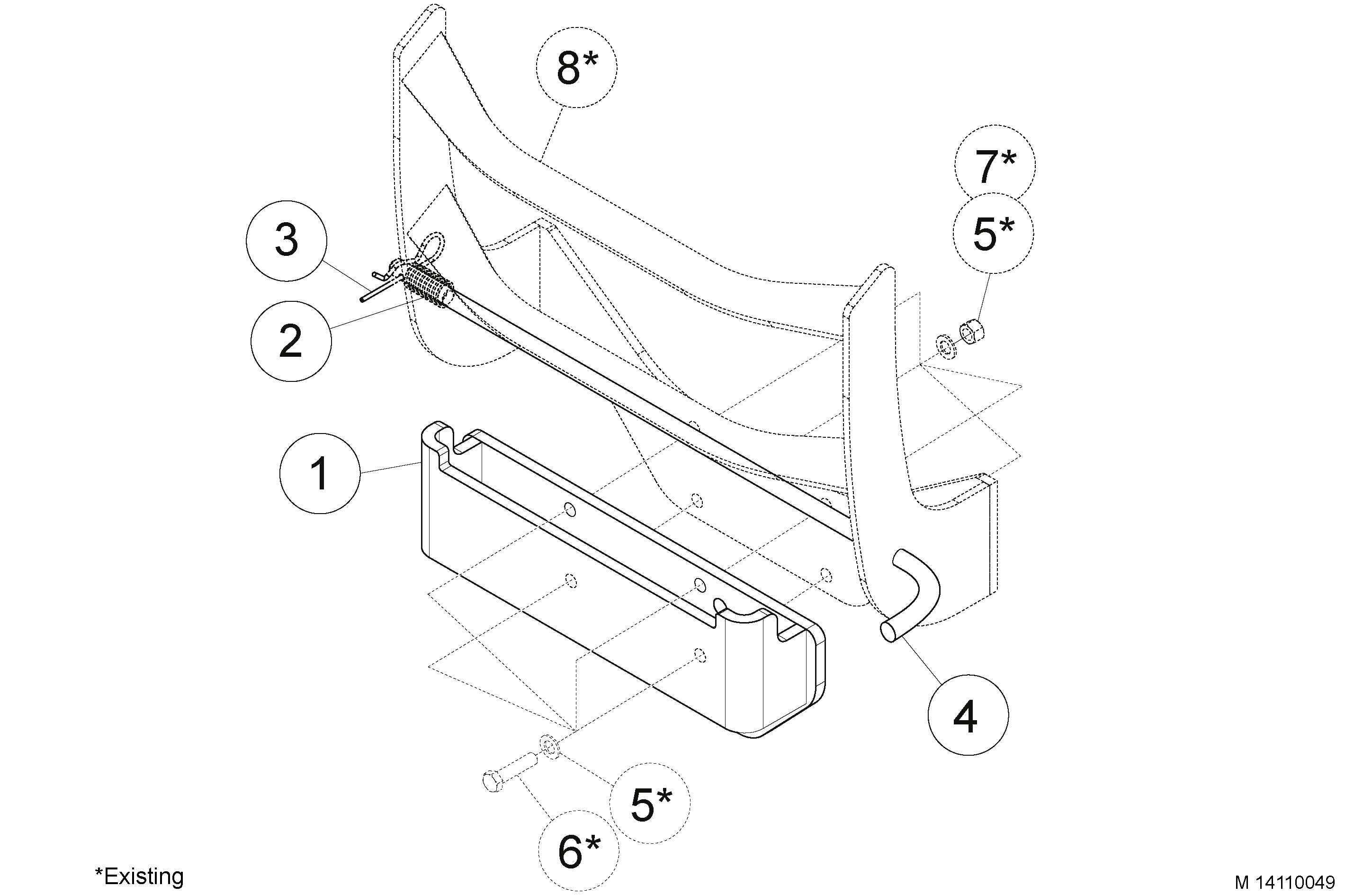 8*

7*

5*

3

2

1

4

5*

6*

*Existing

M 14110049