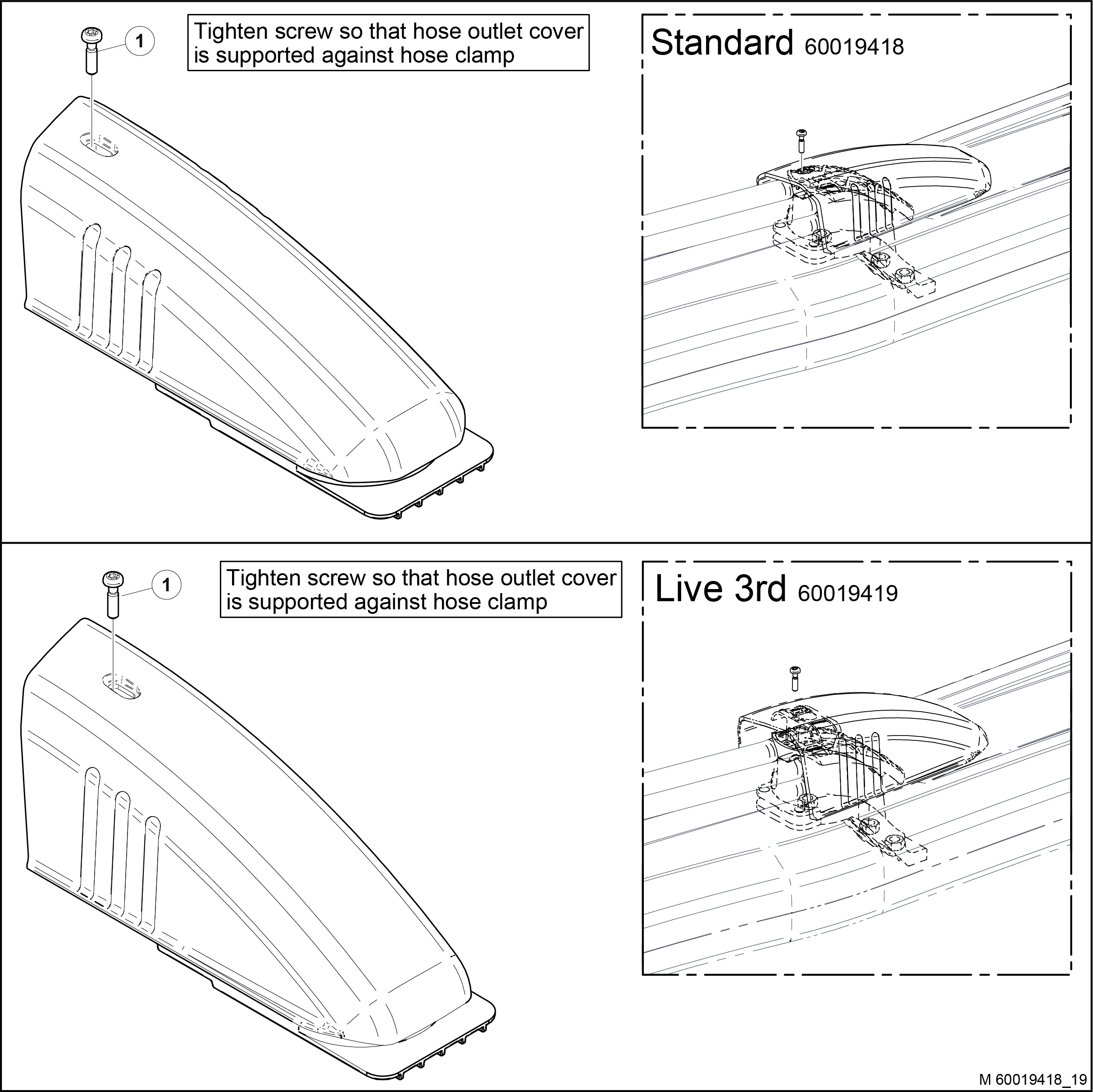 1

Tighten screw so that hose outlet cover is supported against hose clamp

Standard 60019418

1

Tighten screw so that hose outlet cover is supported against hose clamp

Live 3rd 60019419

M 60019418_19