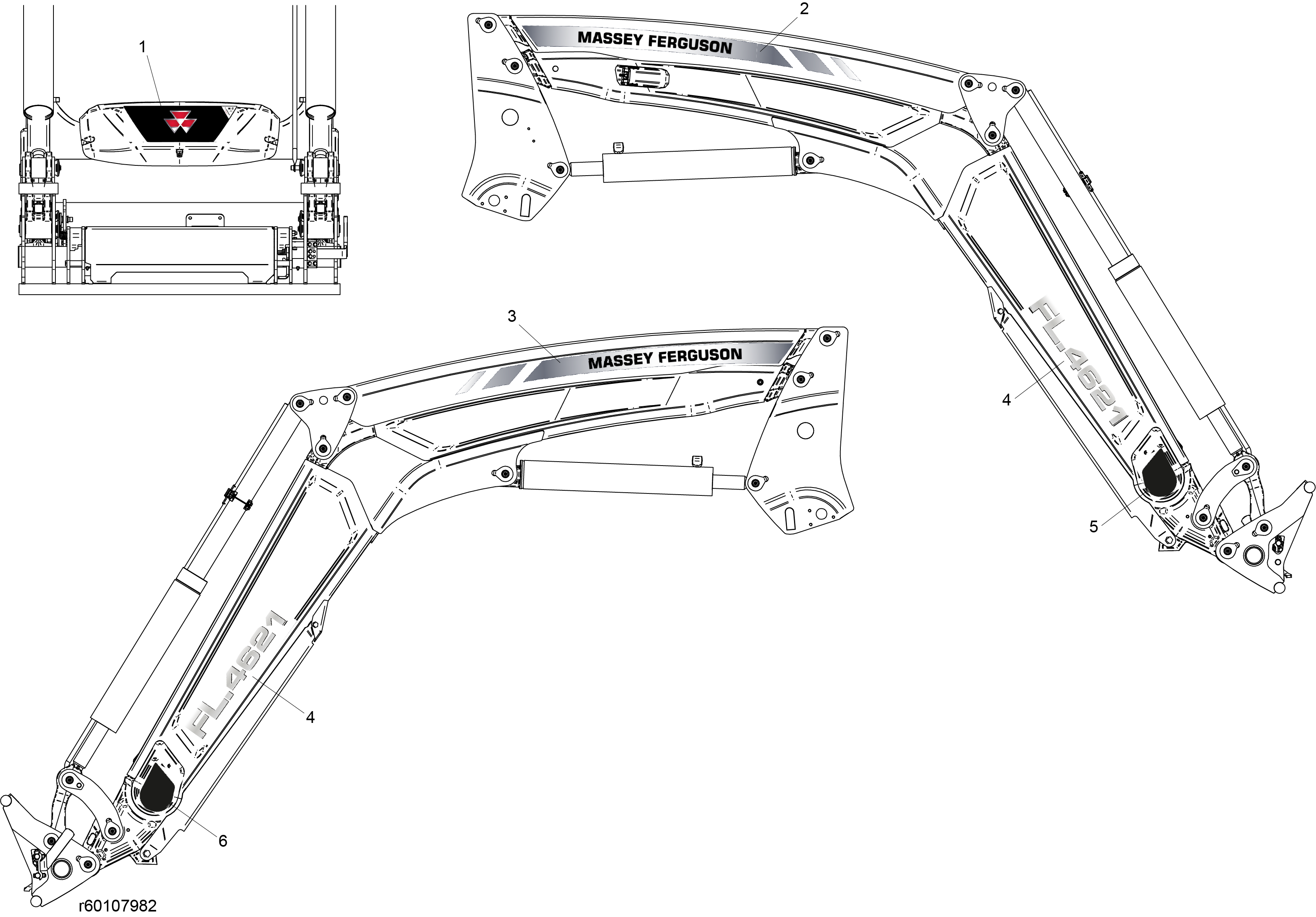 1

2

MASSEY FERGUSON

3

MASSEY FERGUSON

FL.4621

4

5

FL.4621

4

6

r60107982