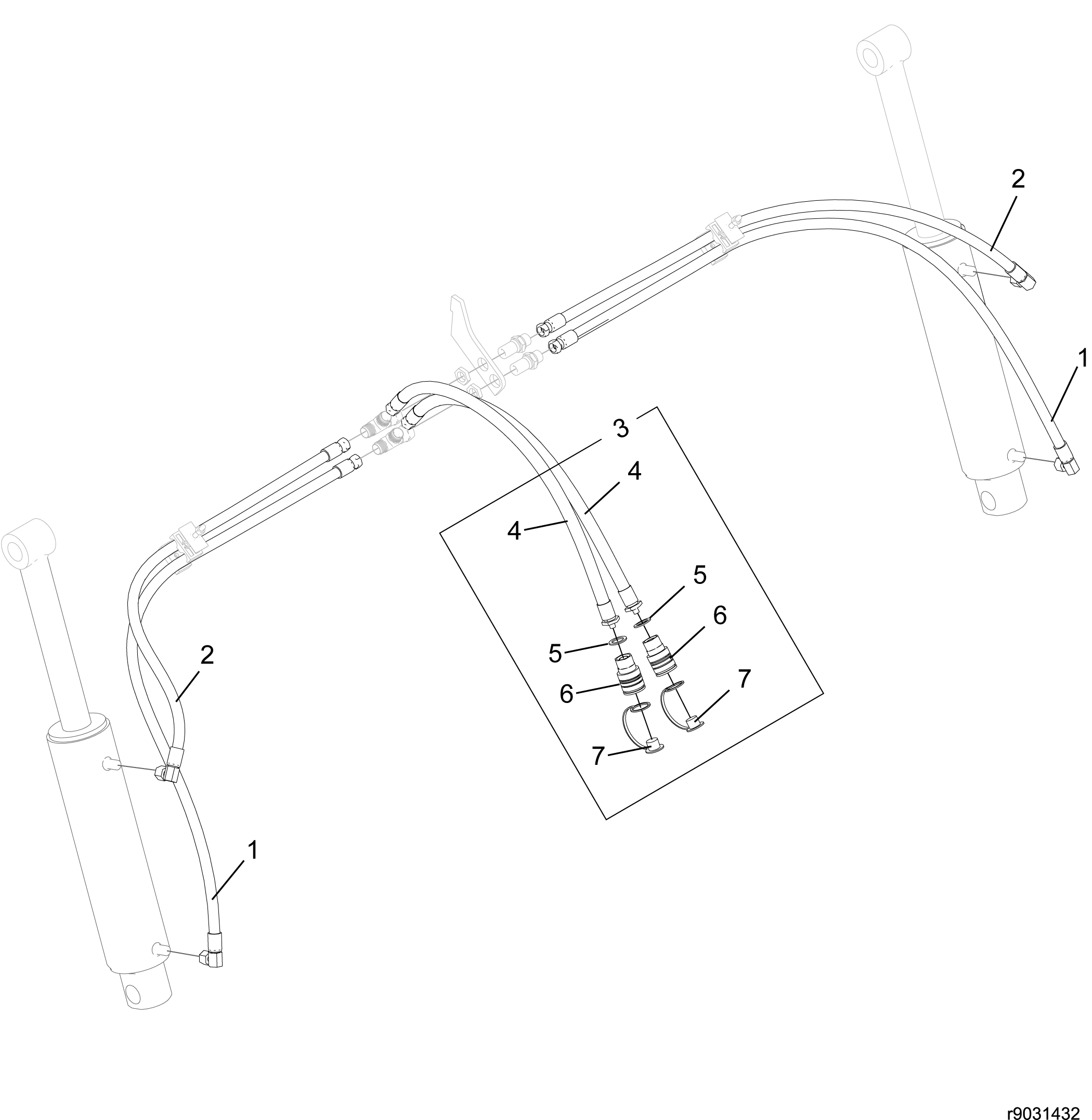 2
1
3
4
4
5
6
5
6
7
7
2
1
r9031432