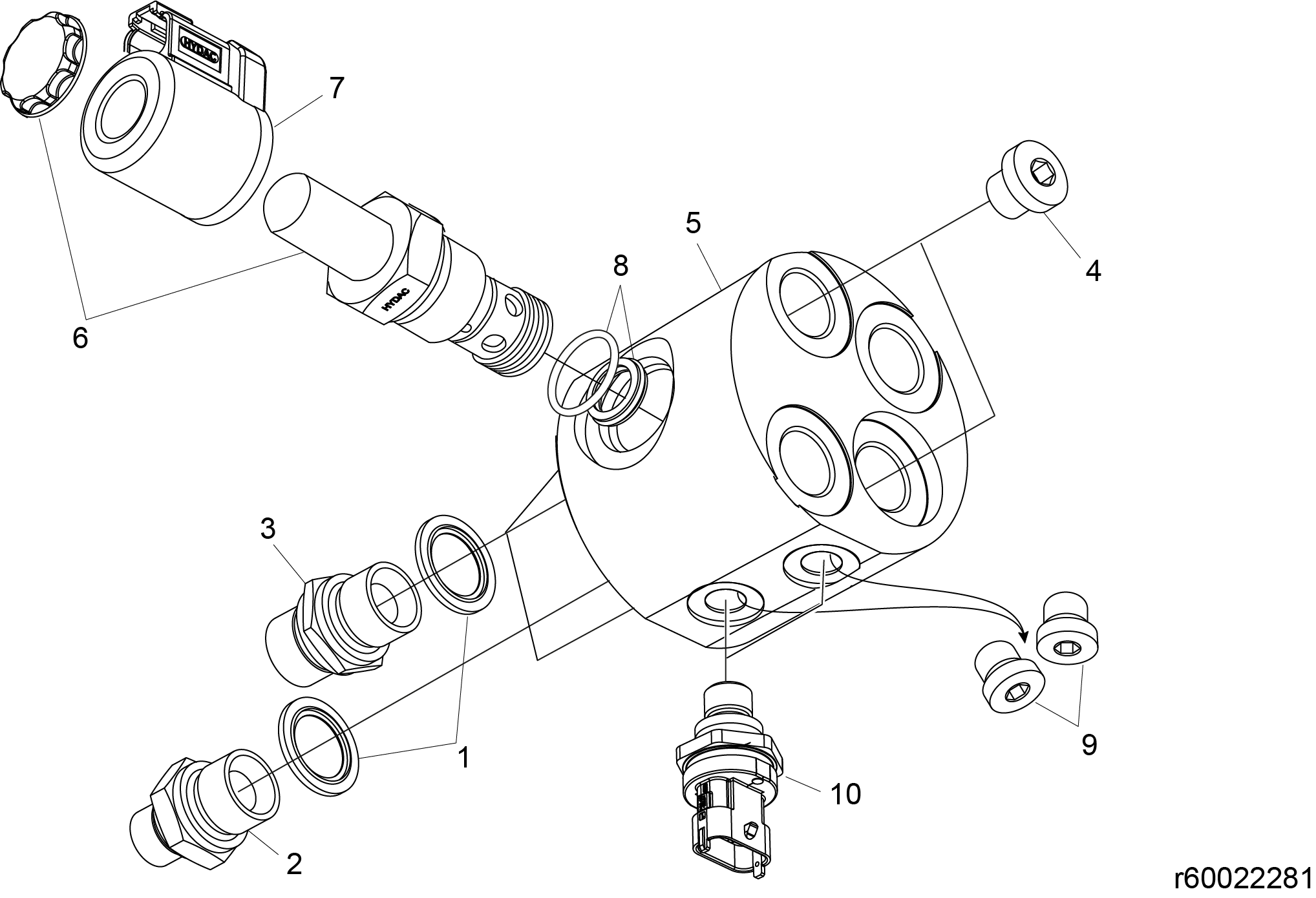 HYDAC
7
HYDAC
5
4
8
6
3
9
1
10
2
r60022281