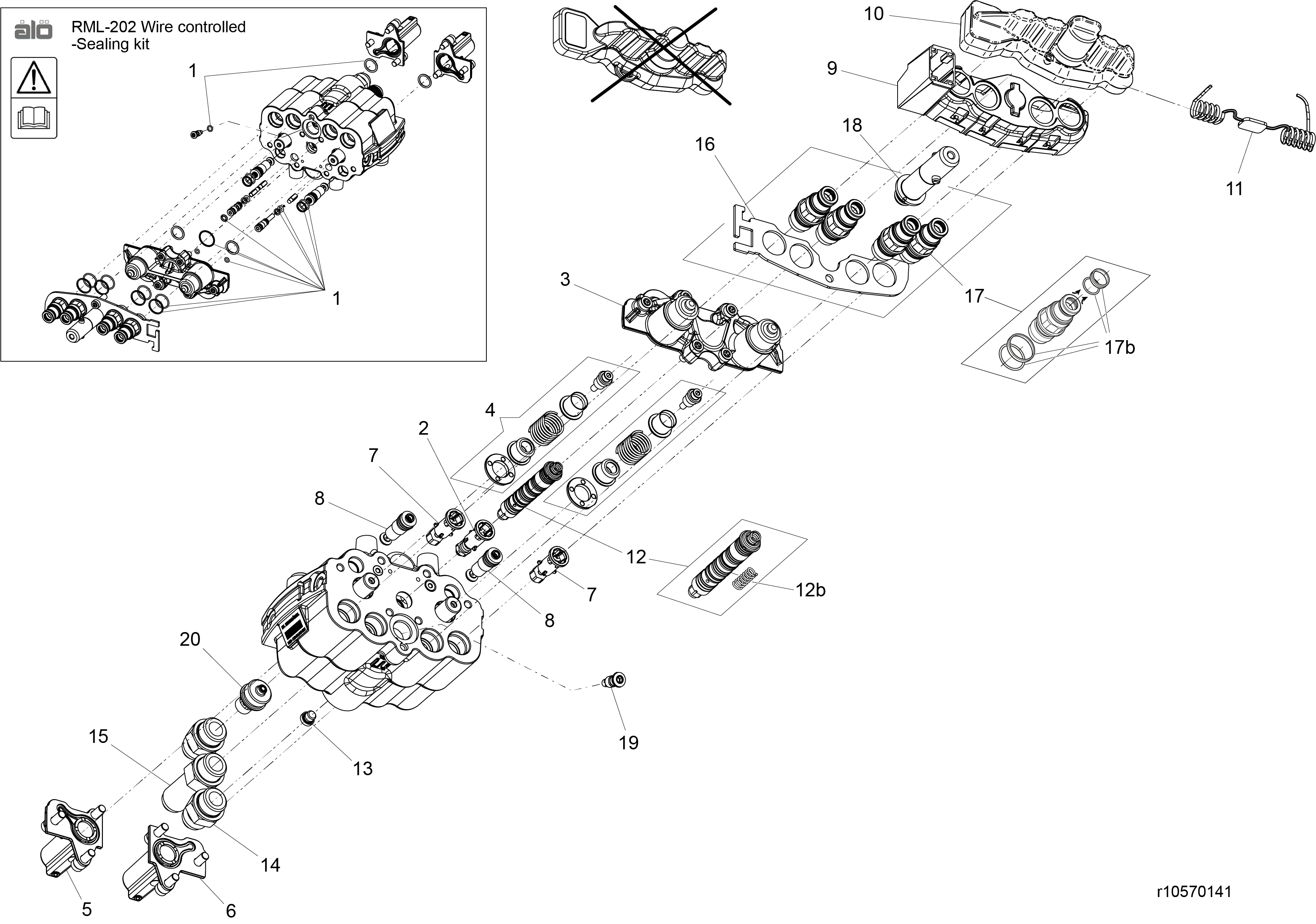 ålö

RML-202 Wire controlled
-Sealing kit

1

1

10

9

18

16

11

3

17

17b

4

2

7

8

12

12b

7

8

20

19

15

13

14

5

6

r10570141