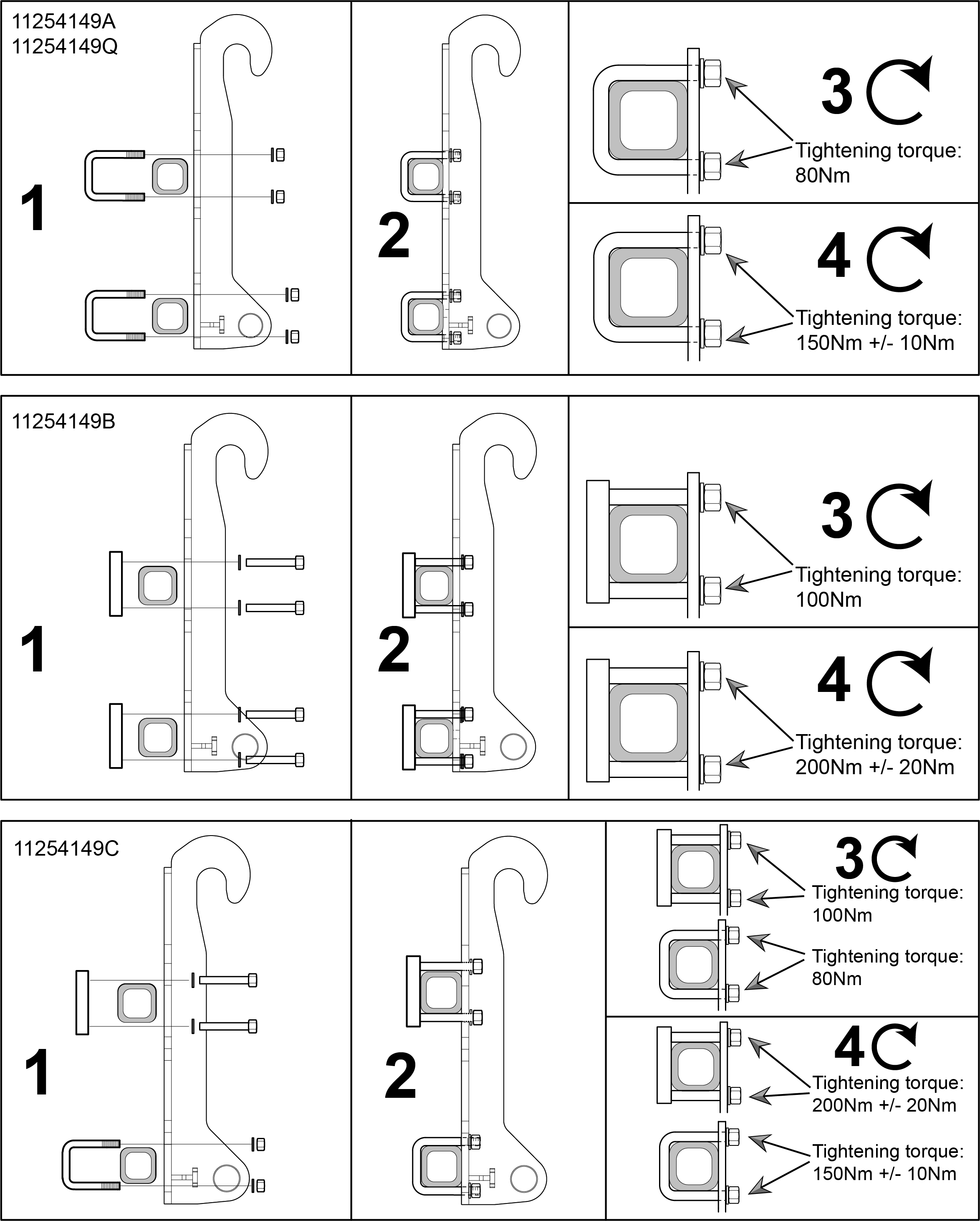 11254149A
11254149Q

1

2

3

Tightening torque:
80Nm

4

Tightening torque:
150Nm +/- 10Nm

11254149B

1

2

3

Tightening torque:
100Nm

4

Tightening torque:
200Nm +/- 20Nm

11254149C

1

2

3

Tightening torque:
100Nm

Tightening torque:
80Nm

4

Tightening torque:
200Nm +/- 20Nm

Tightening torque:
150Nm +/- 10Nm