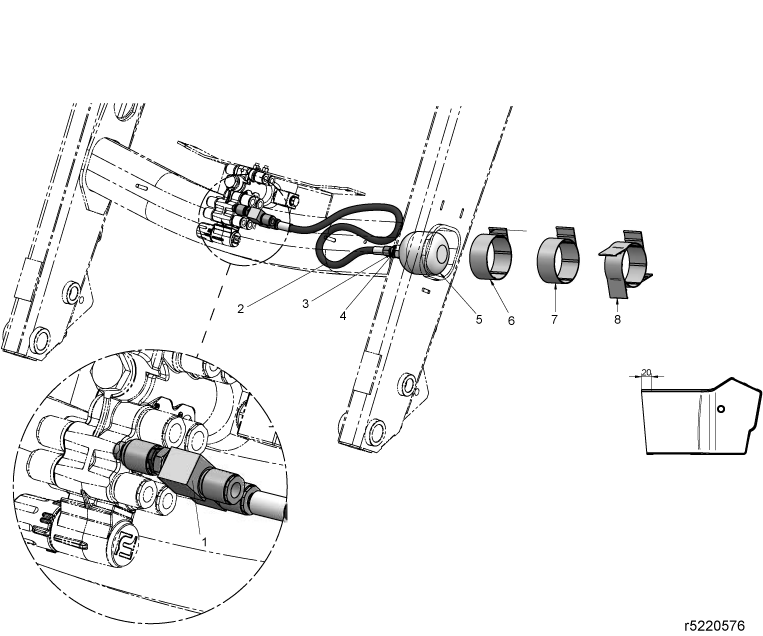 2
3
4
5
6
7
8
20
1
r5220576