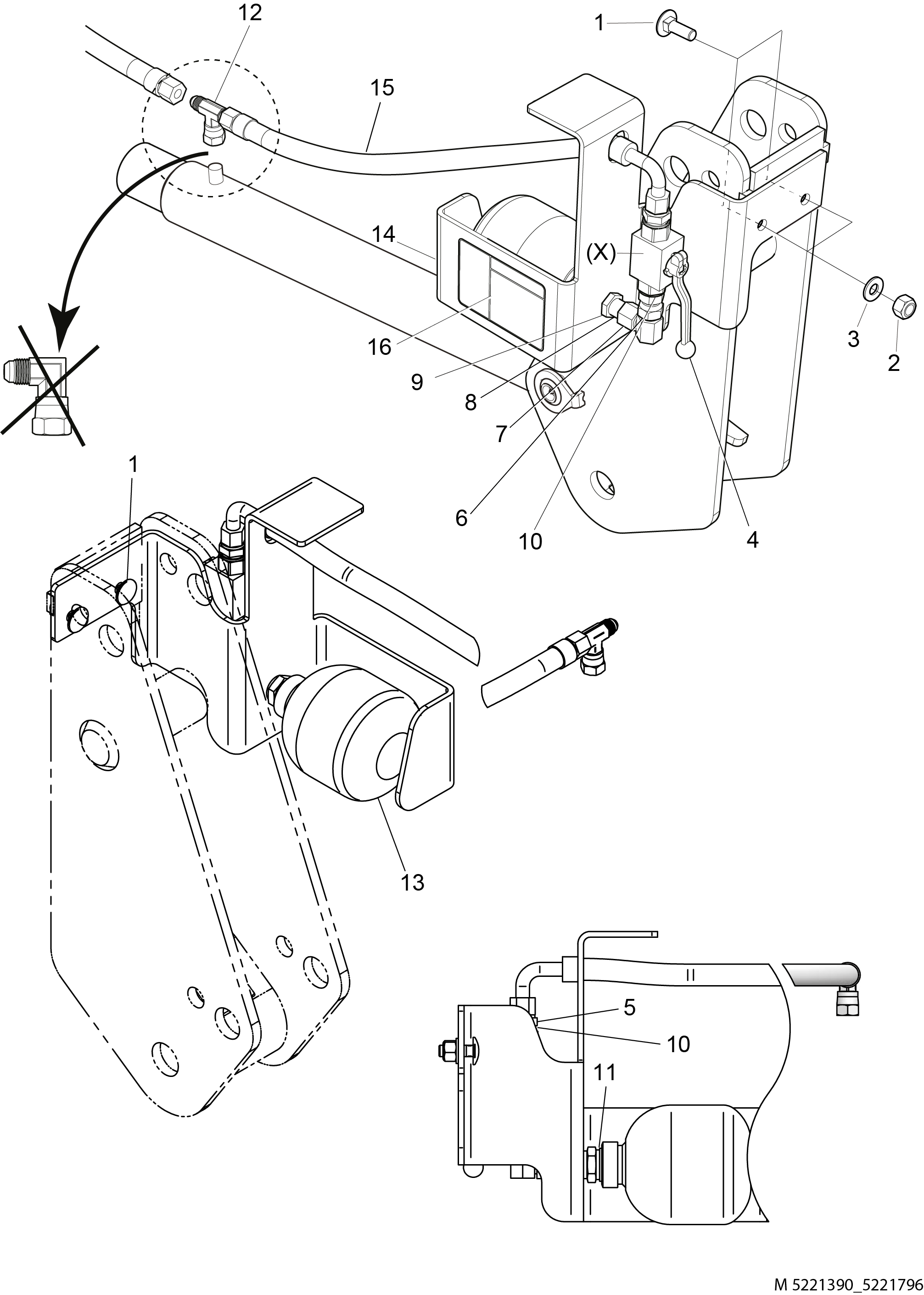 12
1
15
14
(X)
16
9
8
7
6
10
4
3
2
1
13
5
10
11
M 5221390_5221796