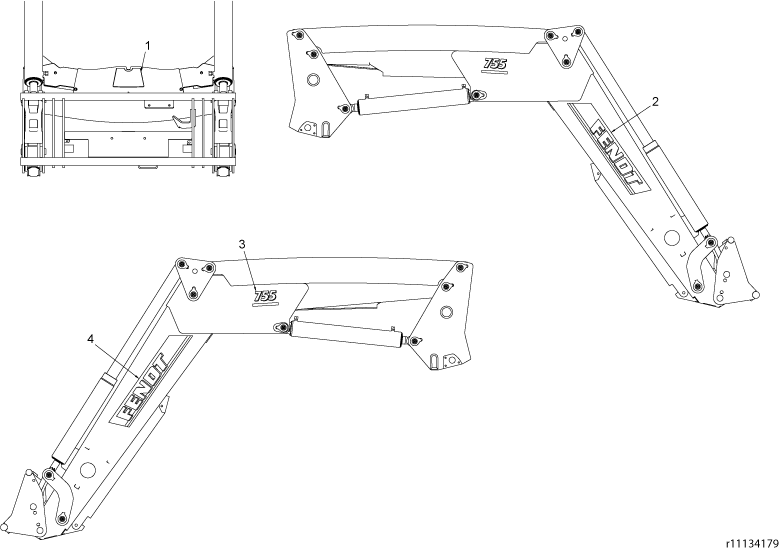 1
755
2
FENDT
3
755
4
FENDT
r11134179