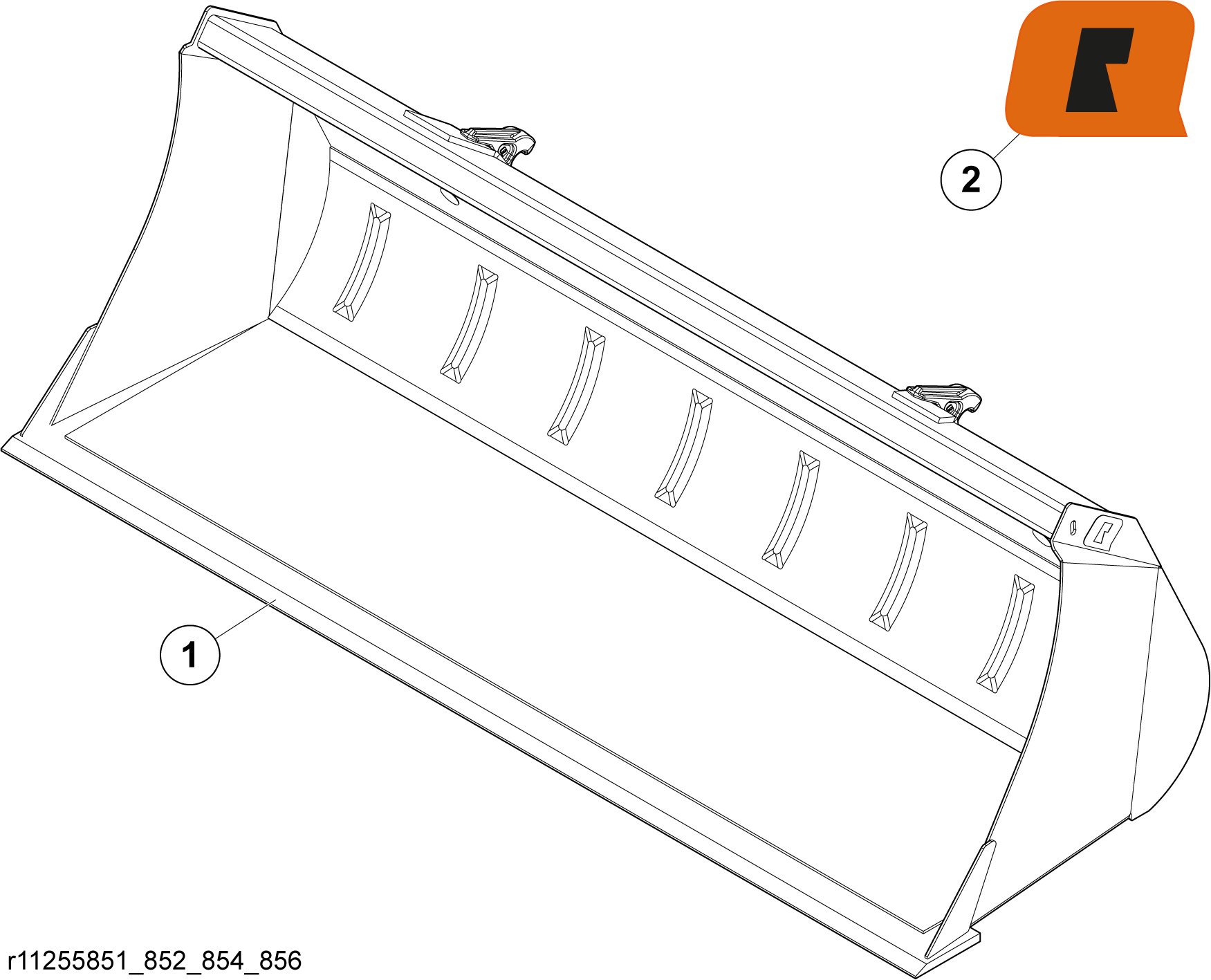 2

1

r11255851_852_854_856