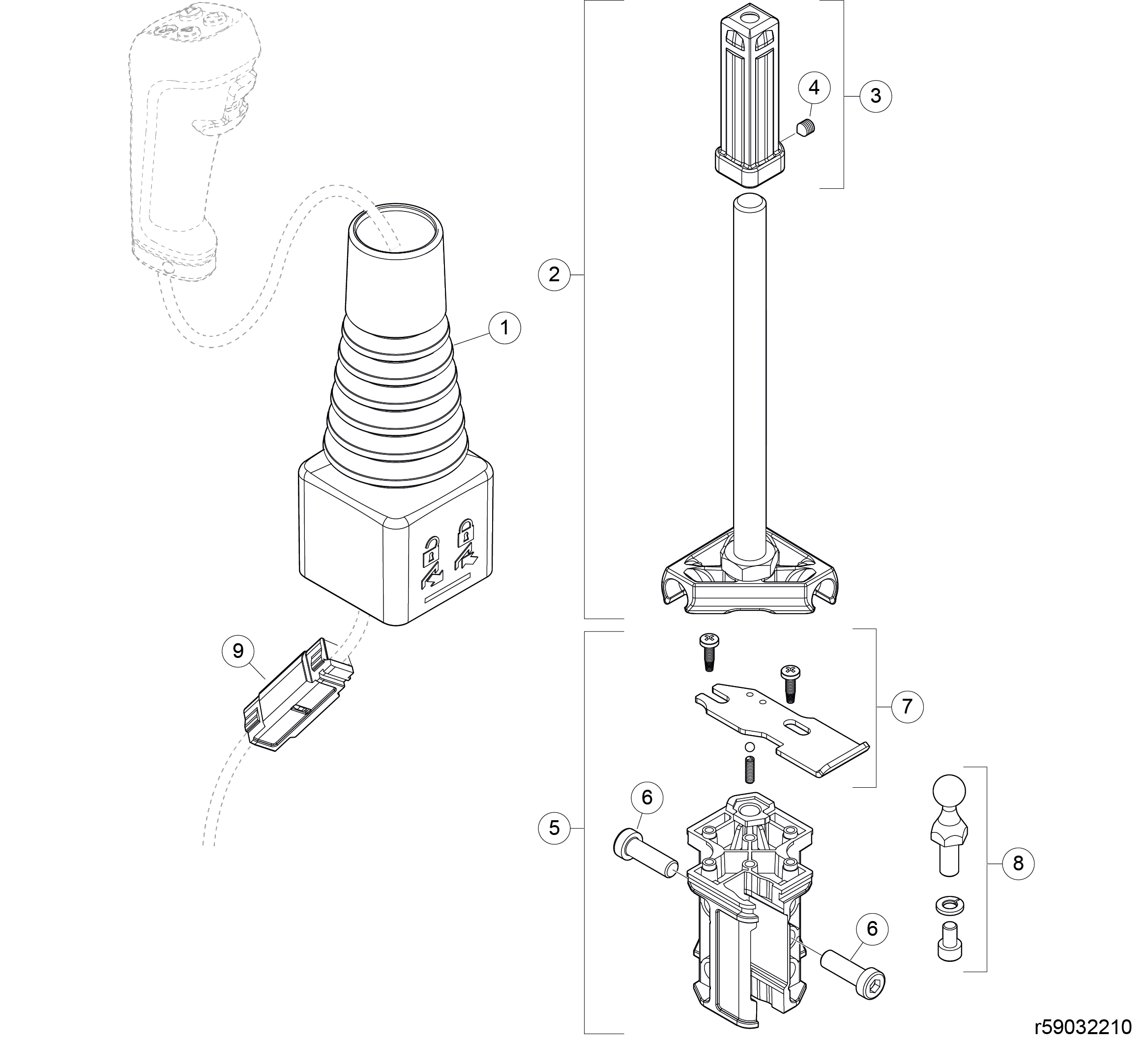 4
3
2
1
9
7
6
5
8
6
r59032210