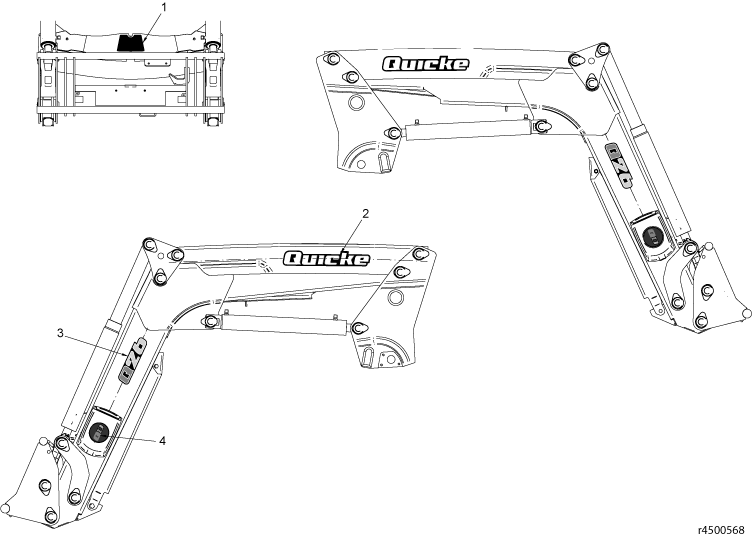 1

Quicke

Q26

2

Quicke

3

Q26

4

r4500568