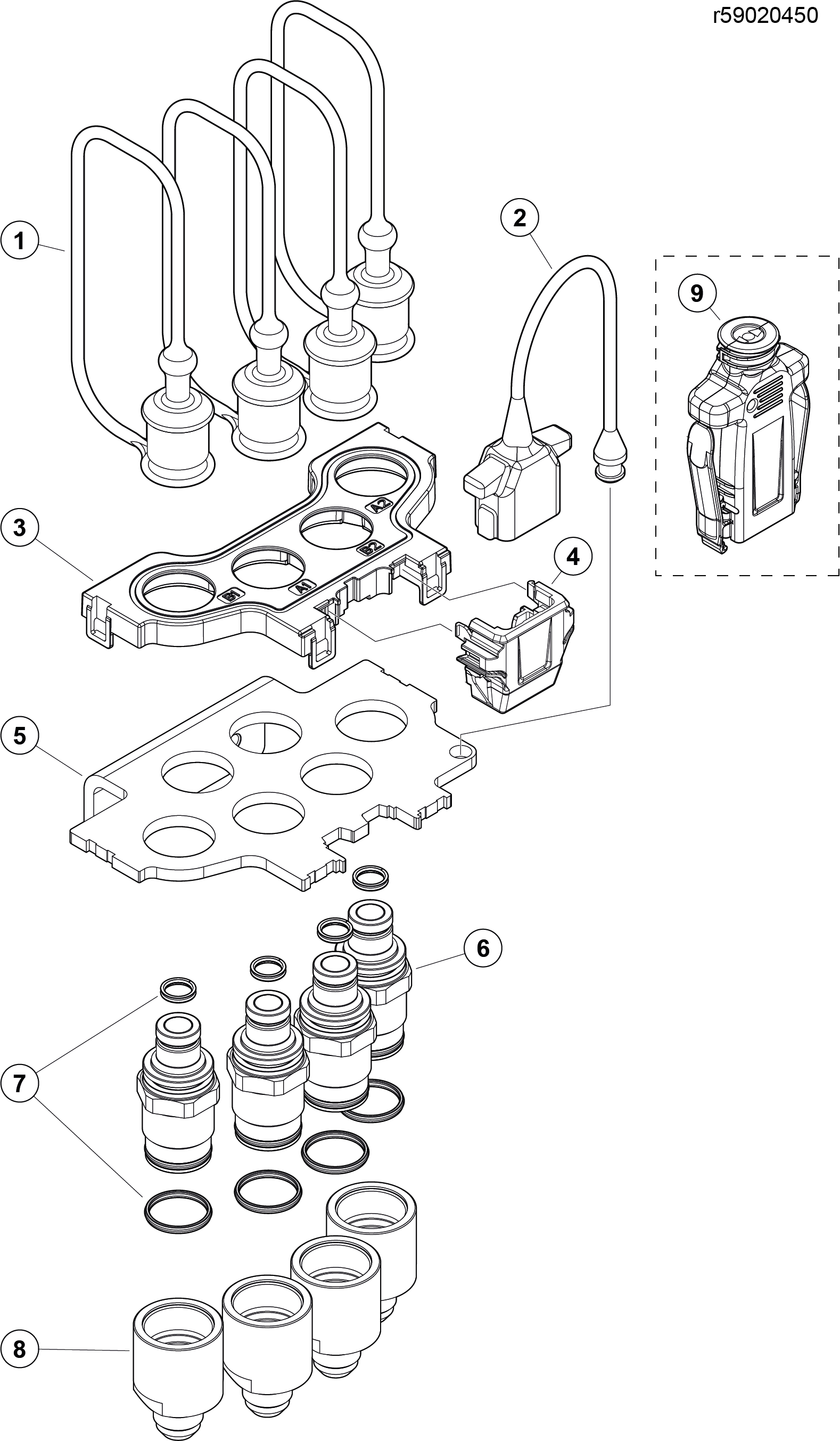 r59020450

1

2

9

3

A2

B2

A1

B1

4

5

6

7

8