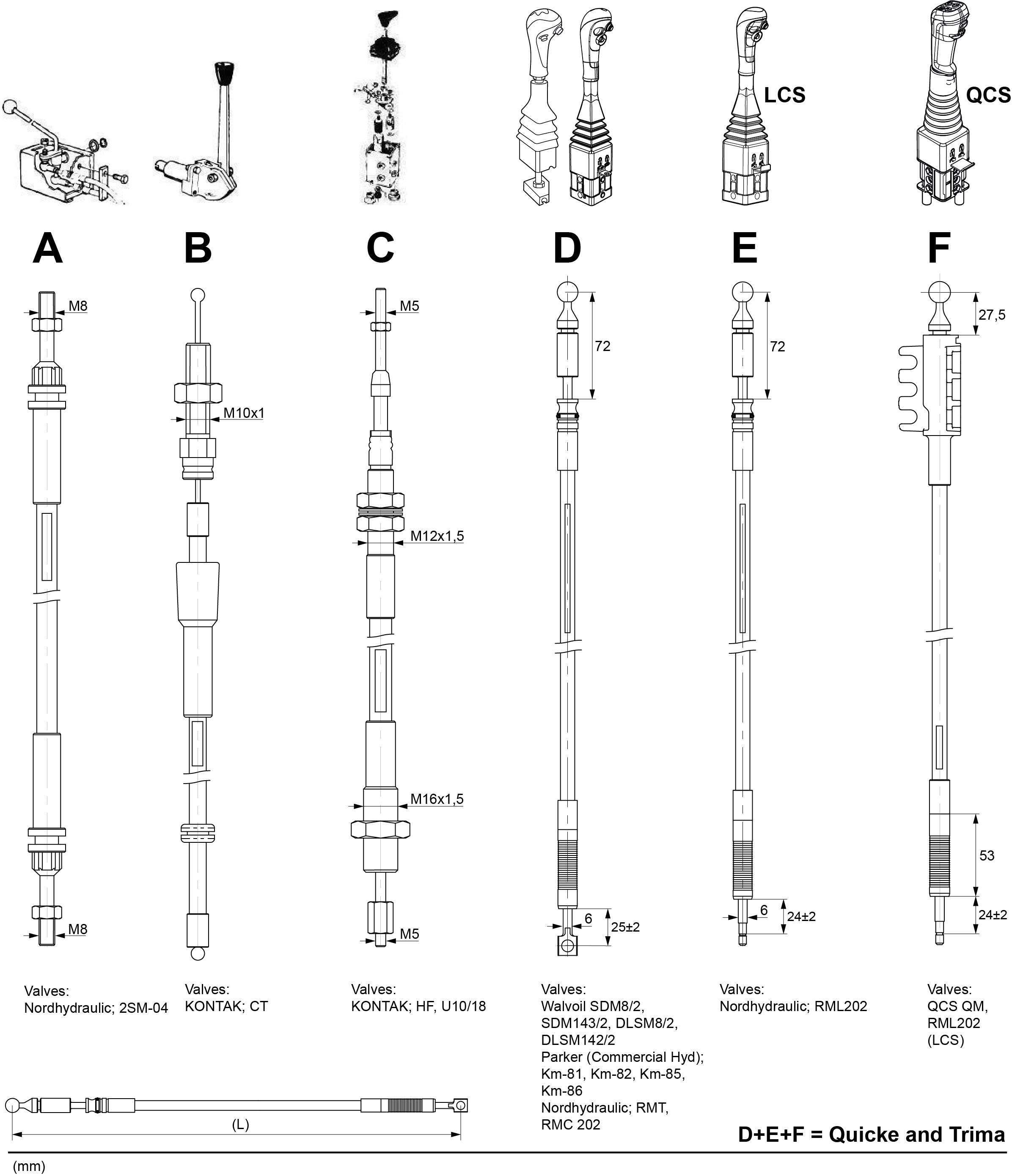 LCS

QCS

A

B

C

D

E

F

M8

M8

M10x1

M5

M12x1,5

M16x1,5

M5

72

6

25±2

72

6

24±2

27,5

53

24±2

Valves:
Nordhydraulic; 2SM-04

Valves:
KONTAK; CT

Valves:
KONTAK; HF, U10/18

Valves:
Walvoil SDM8/2, SDM143/2, DLSM8/2, DLSM142/2
Parker (Commercial Hyd); Km-81, Km-82, Km-85, Km-86
Nordhydraulic; RMT, RMC 202

Valves:
Nordhydraulic; RML202

Valves:
QCS QM, RML202 (LCS)

(L)

D+E+F = Quicke and Trima

(mm)