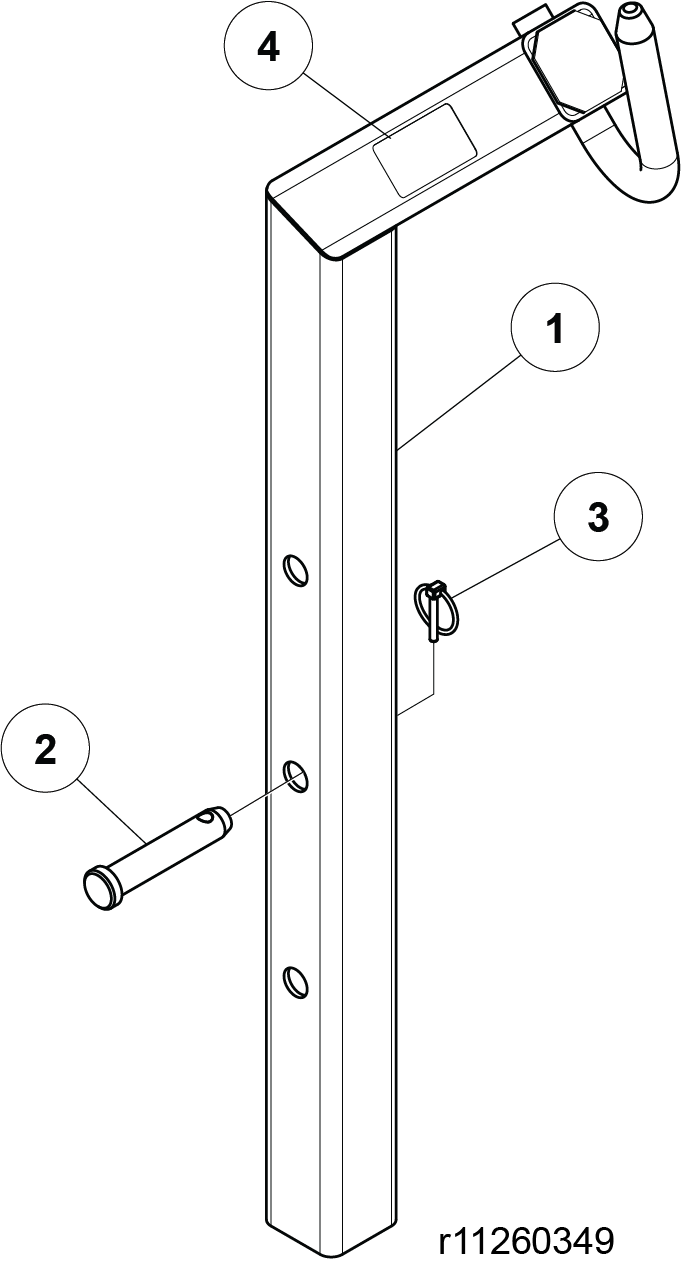 4

1

3

2

r11260349