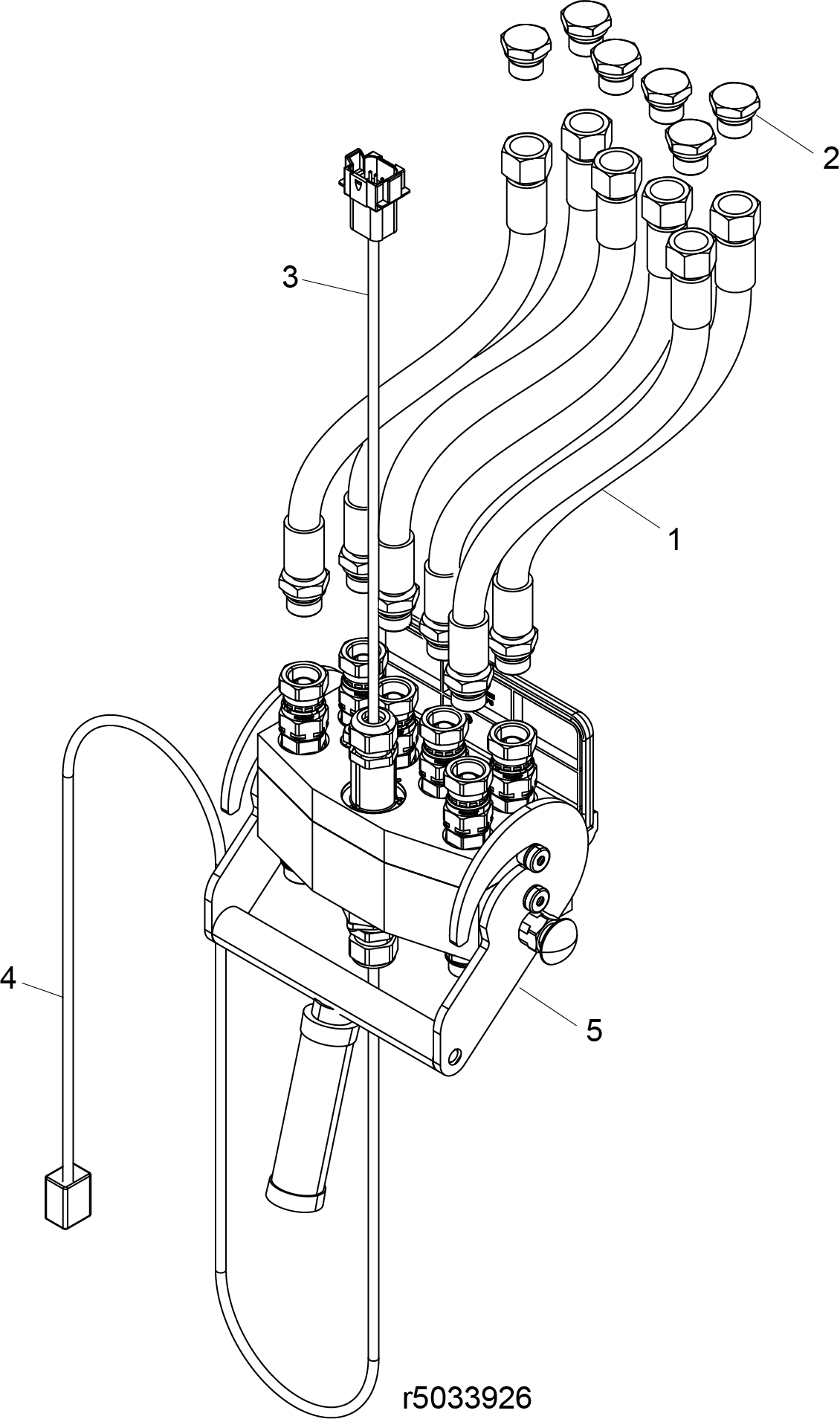 2
3
1
4
5
r5033926