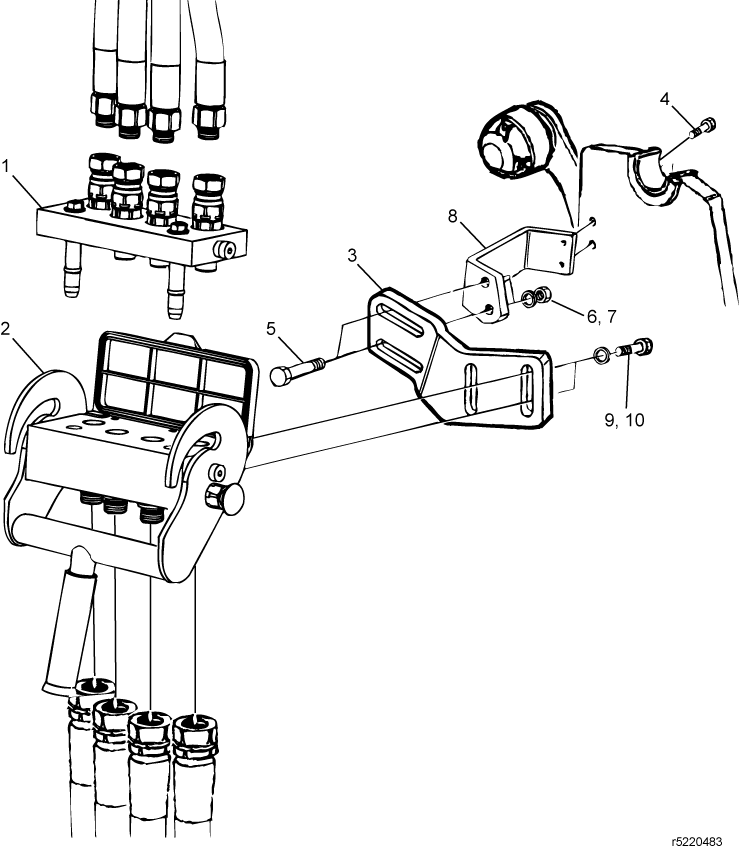 4
1
8
3
6, 7
5
2
9, 10
r5220483