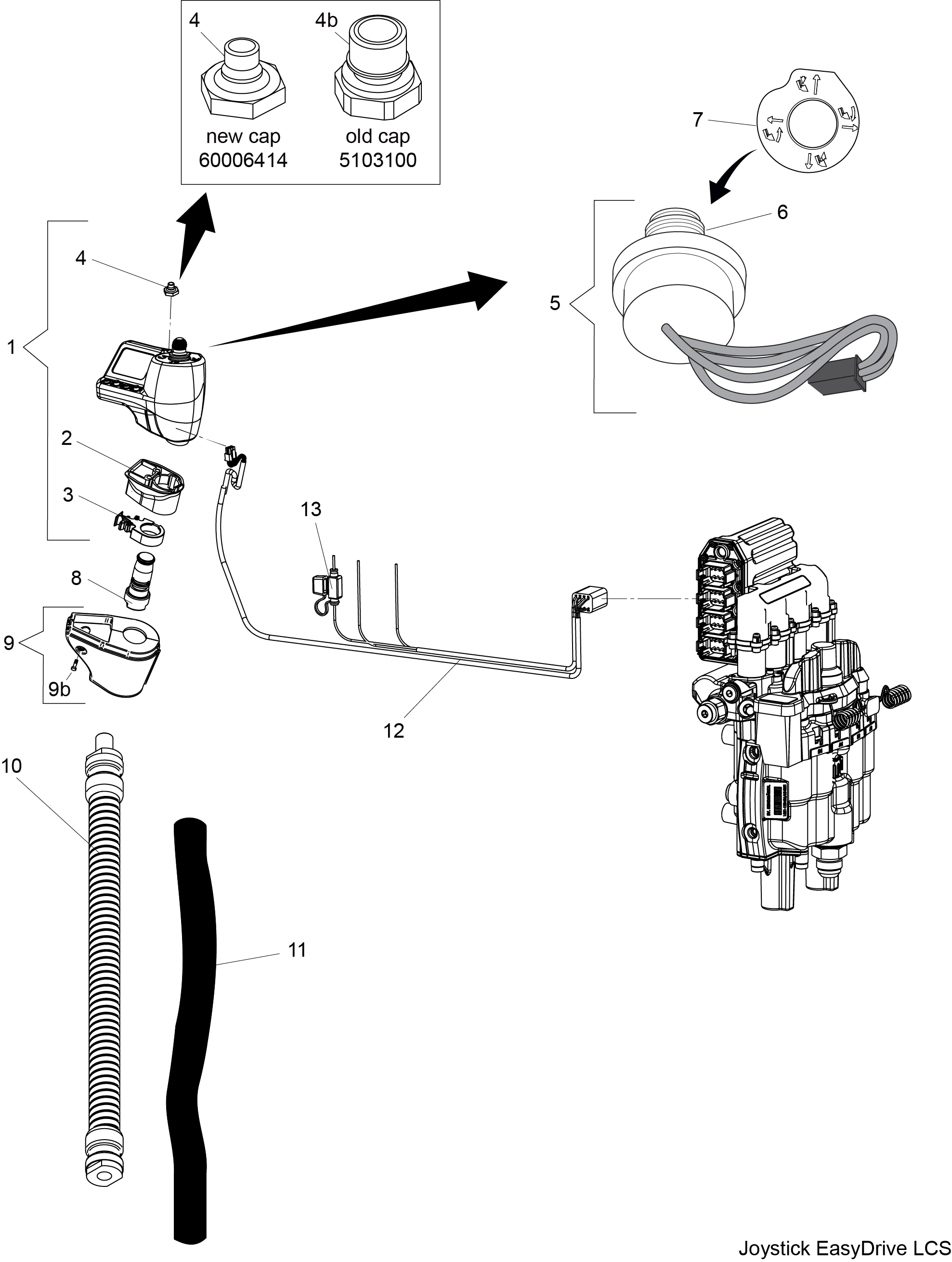 4

4b

new cap
60006414

old cap
5103100

7

6

5

4

1

2

3

8

9

9b

13

12

10

11

Joystick EasyDrive LCS