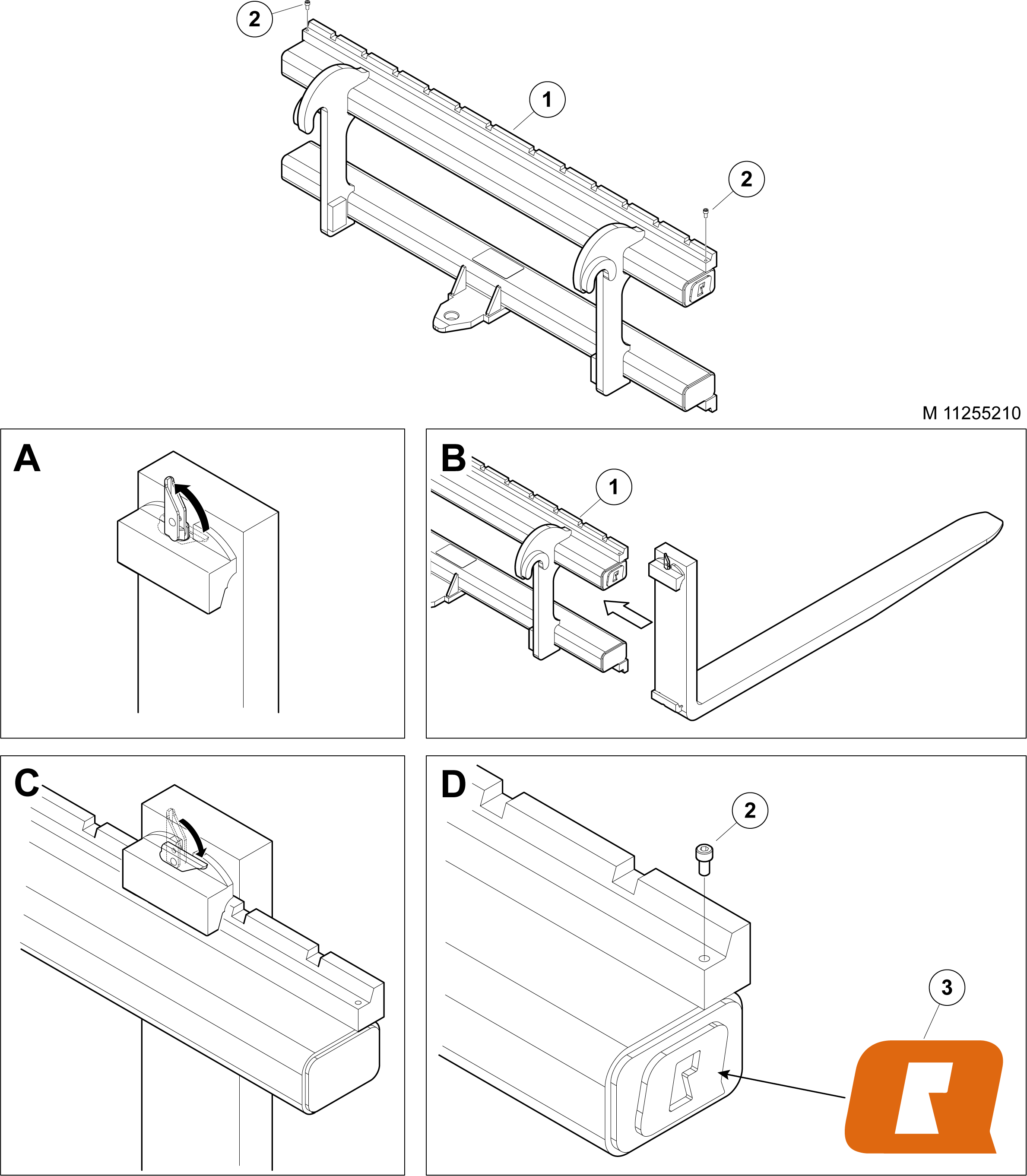 2
1
2
M 11255210
A
B
1
C
D
2
3